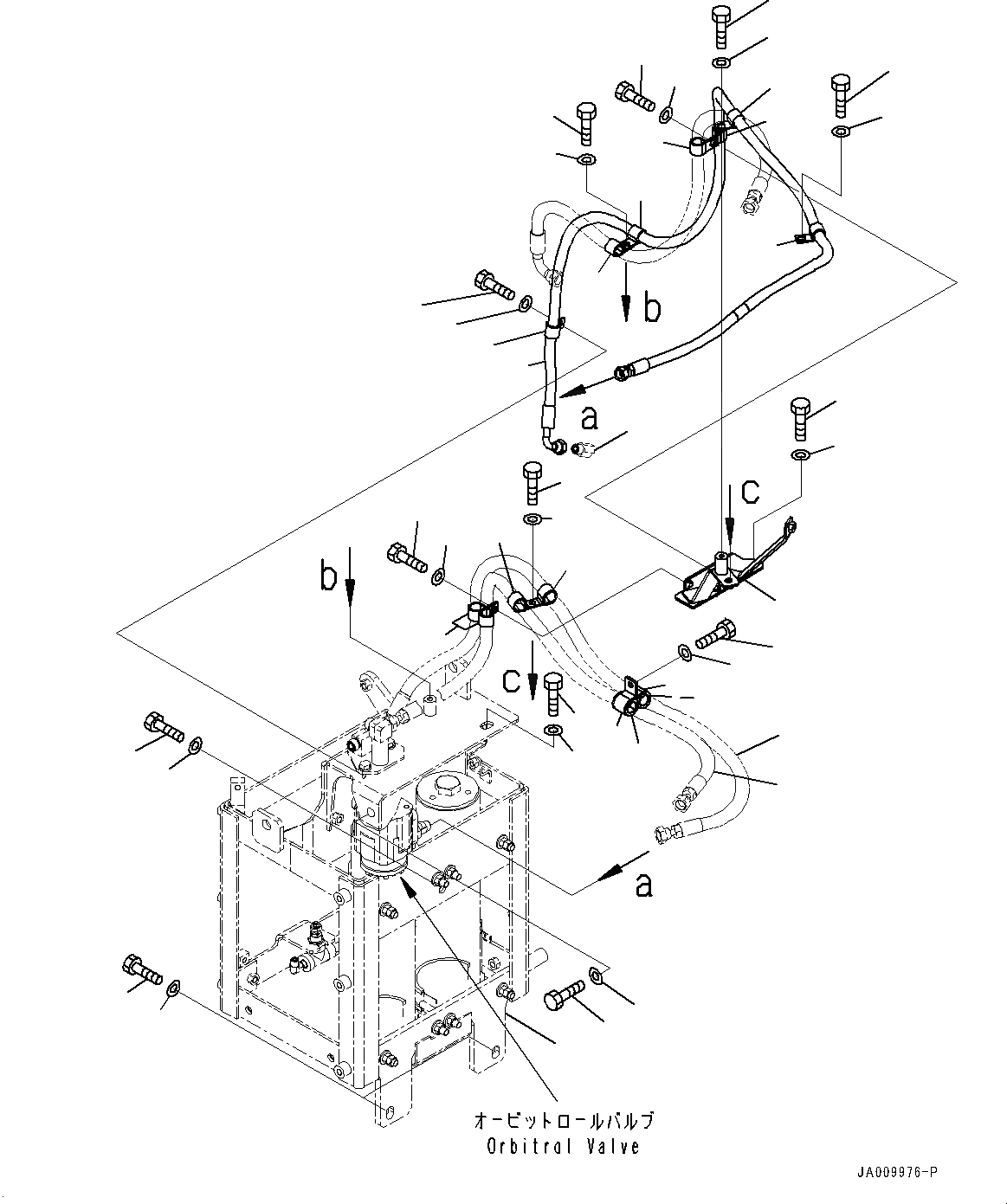 b
a
c
b
c
a
オービットロールバルブ
Orbitrol Valve
JA009976-P