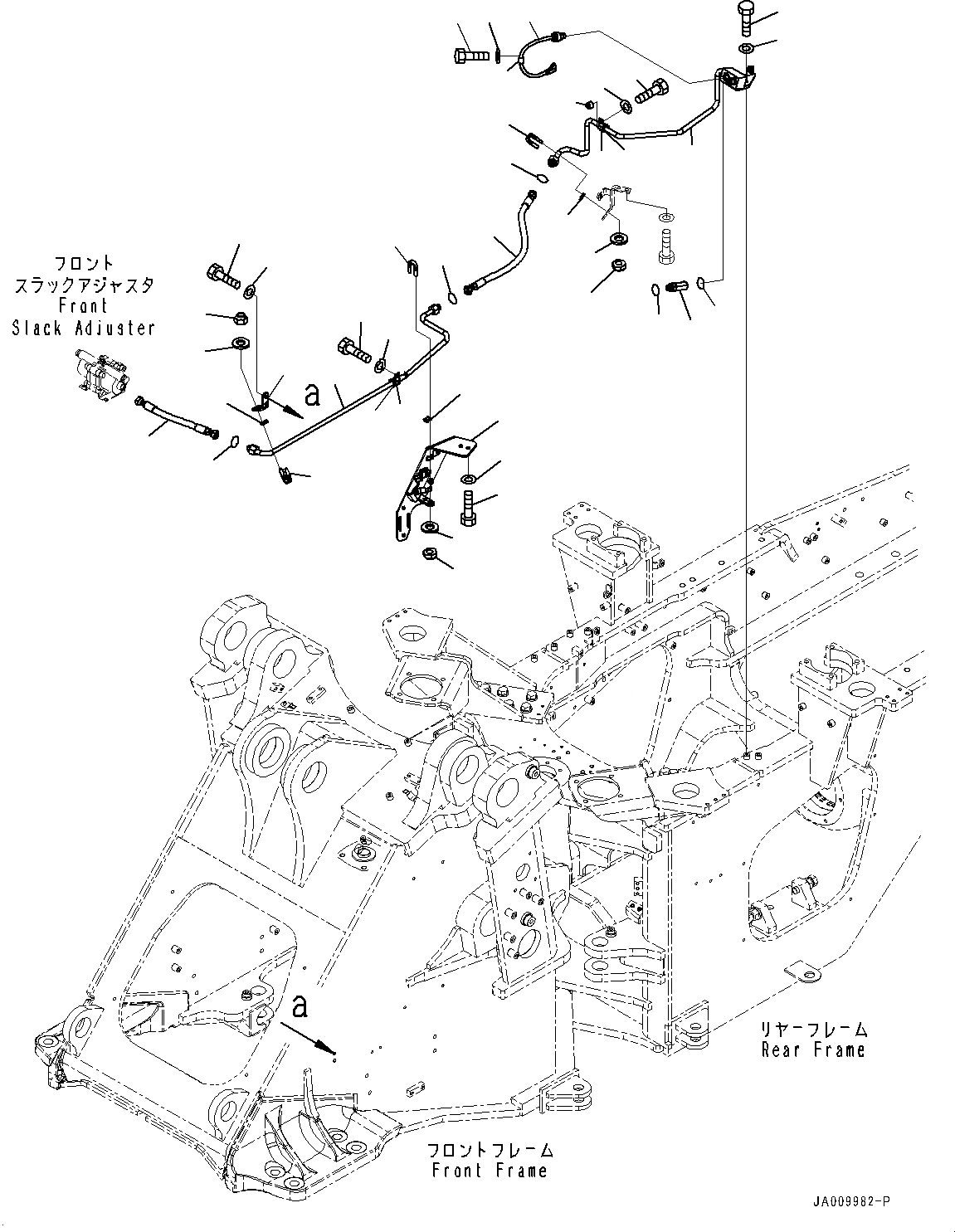 フロント
スラックアジャスタ
Front
Slack Adjuster

a

a

リヤーフレーム
Rear Frame

フロントフレーム
Front Frame

JA009982-P