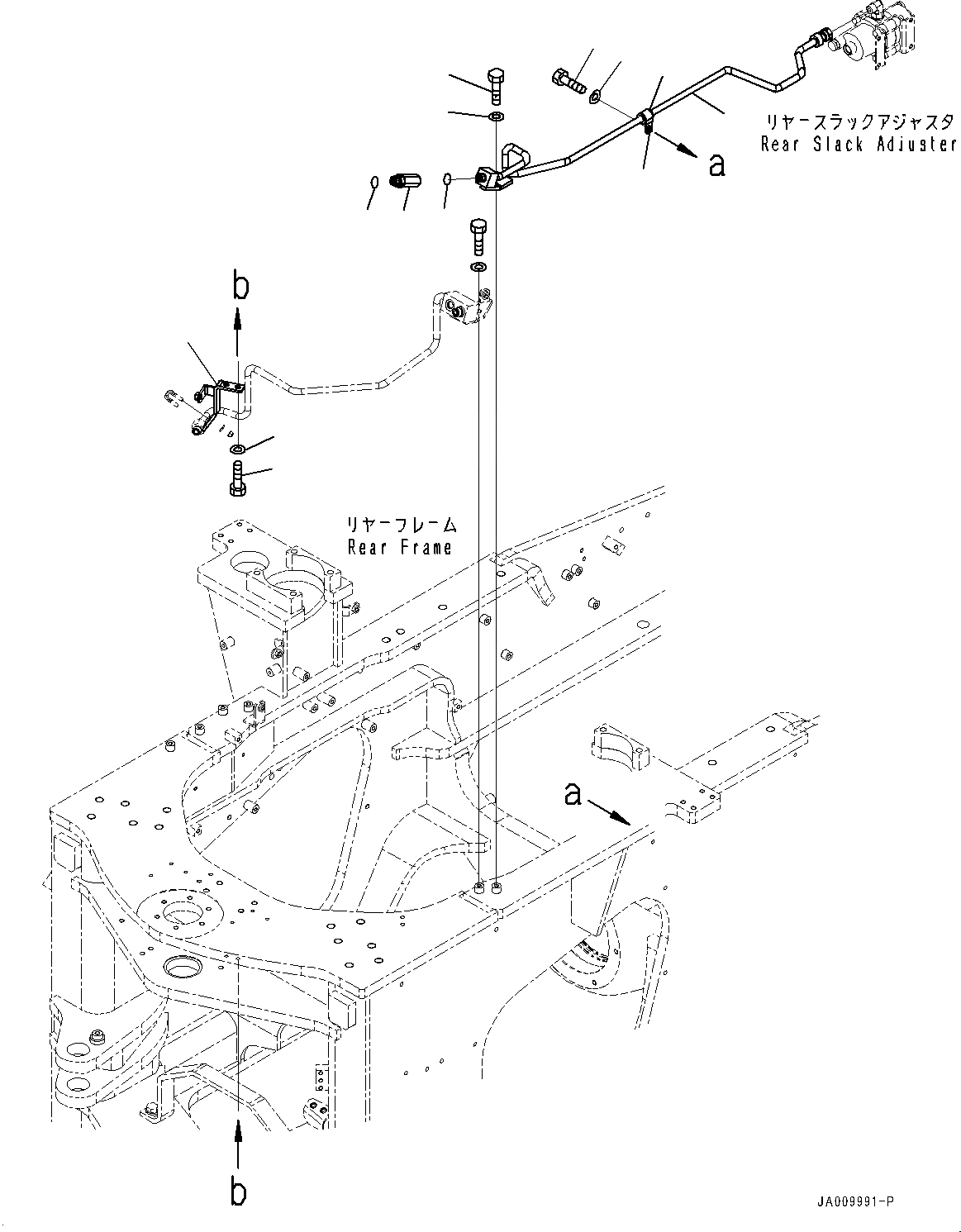 リヤースラックアジャスタ
Rear Slack Adjuster

a

b

リヤーフレーム
Rear Frame

a

b

JA009991-P