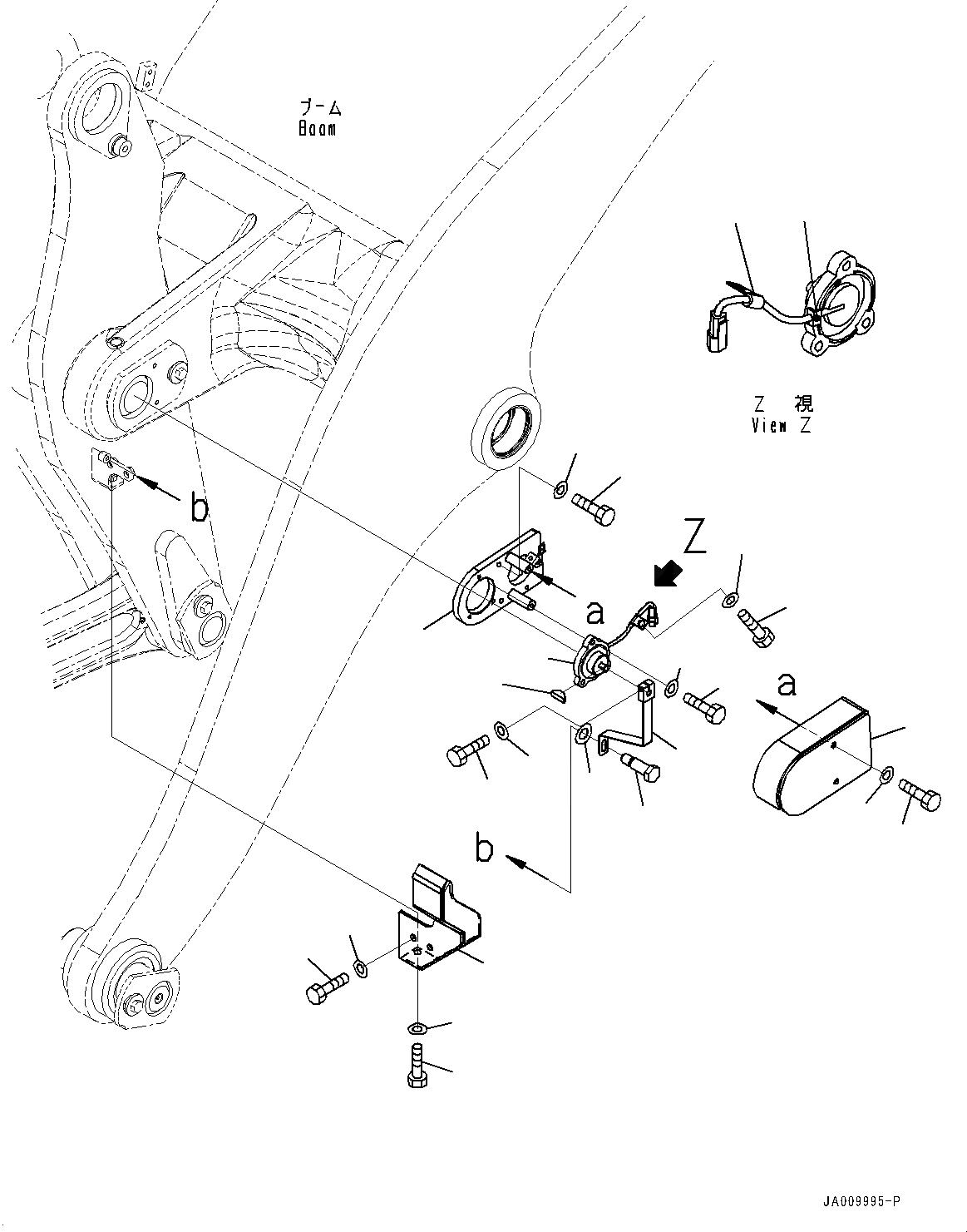 ブーム
Boom

Z 視
View Z

b

Z

a

a

b

JA009995-P