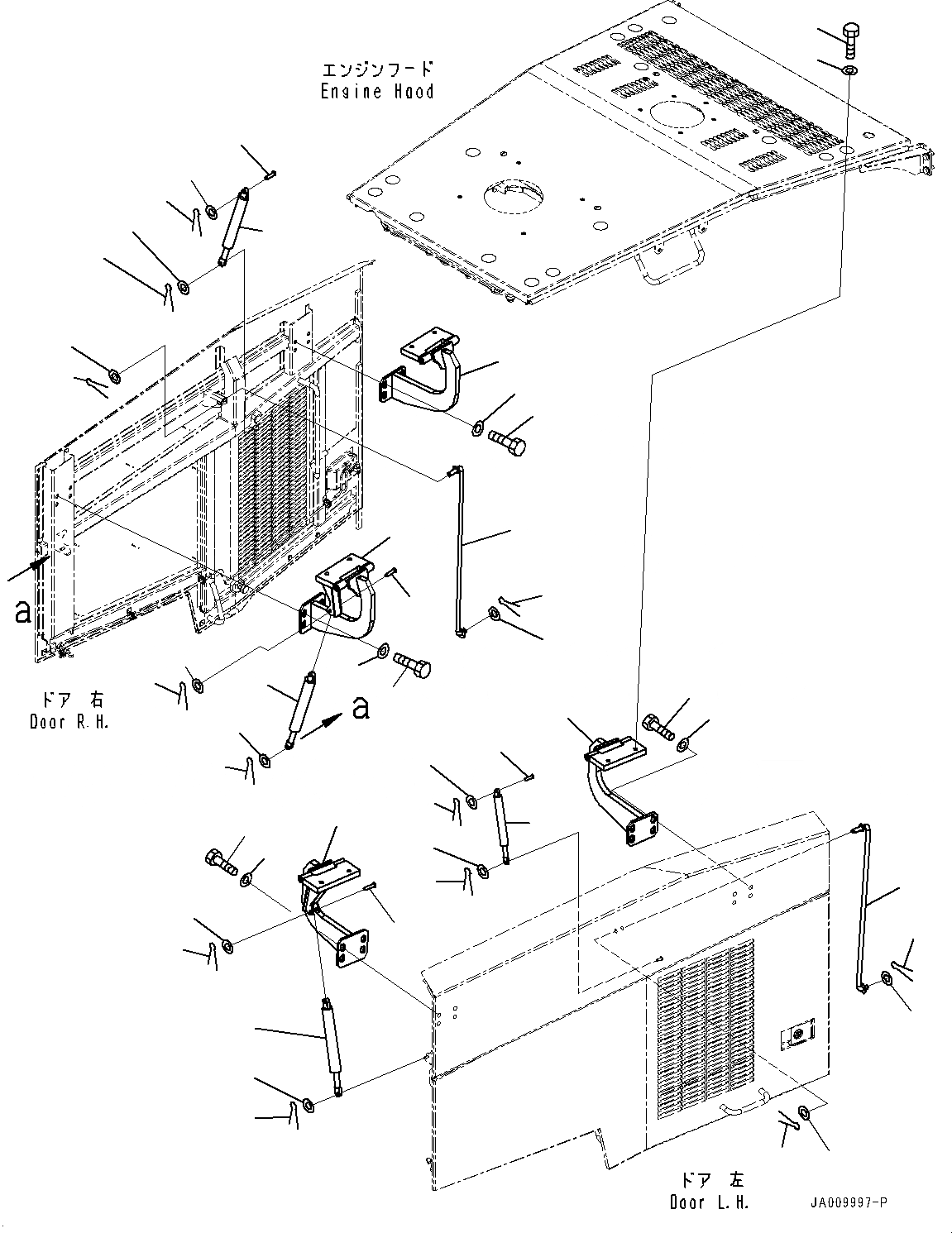 エンジンフード
Engine Hood

a

ドア 右
Door R.H.

a

ドア 左
Door L.H.

JA009997-P