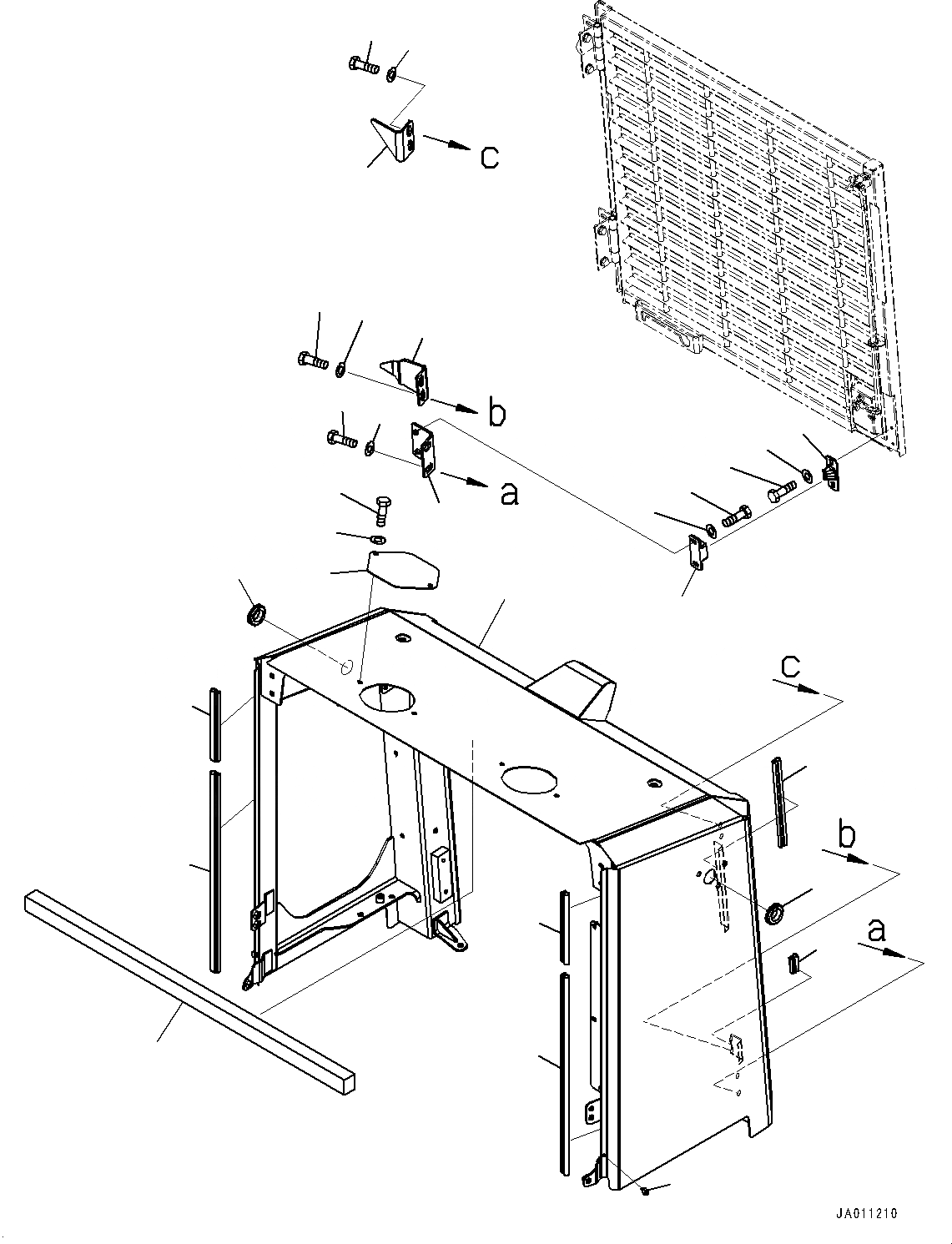 c
b
a
c
b
a
JA011210