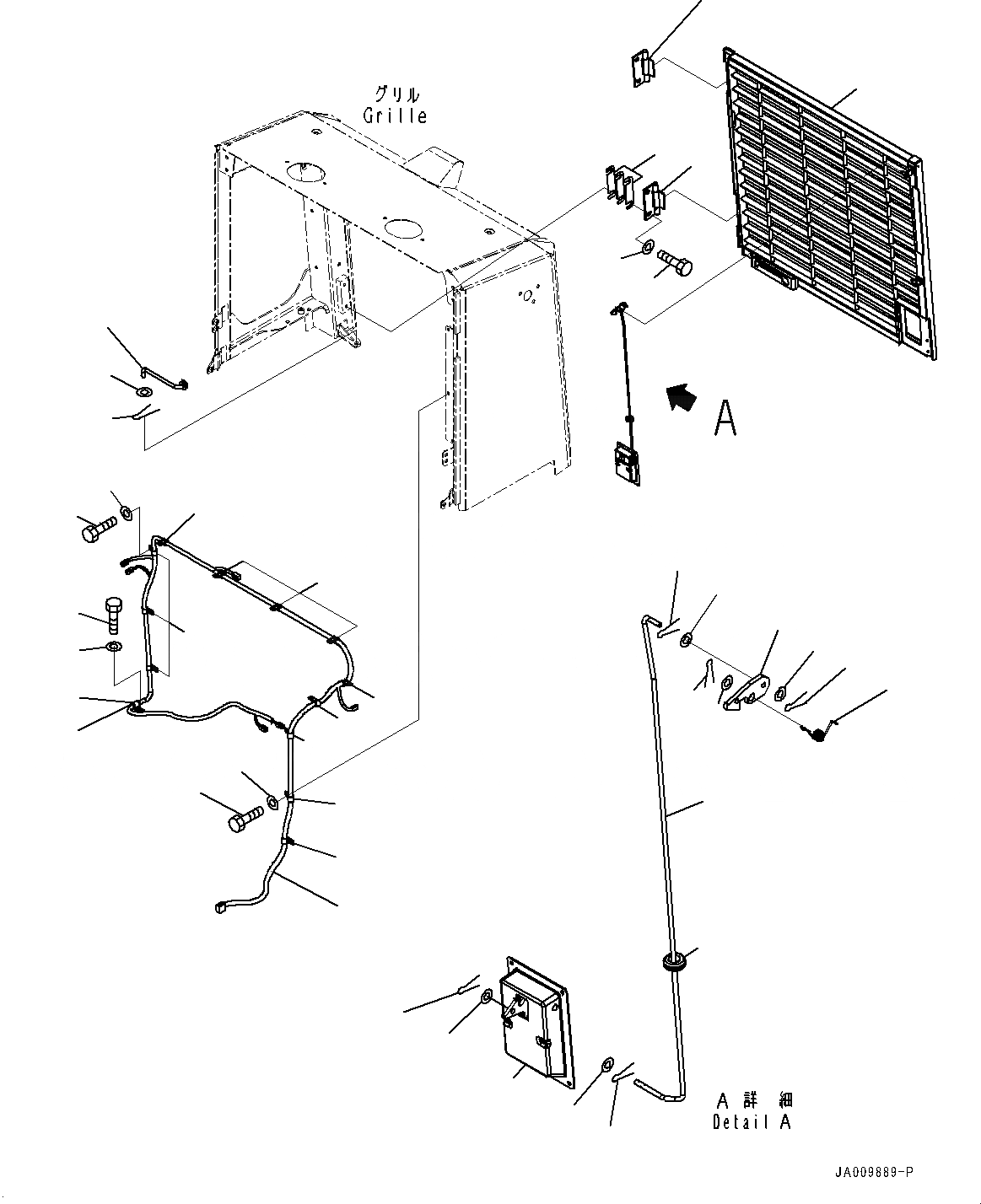 グリル
Grille

A

A 詳 細
Detail A

JA009889-P