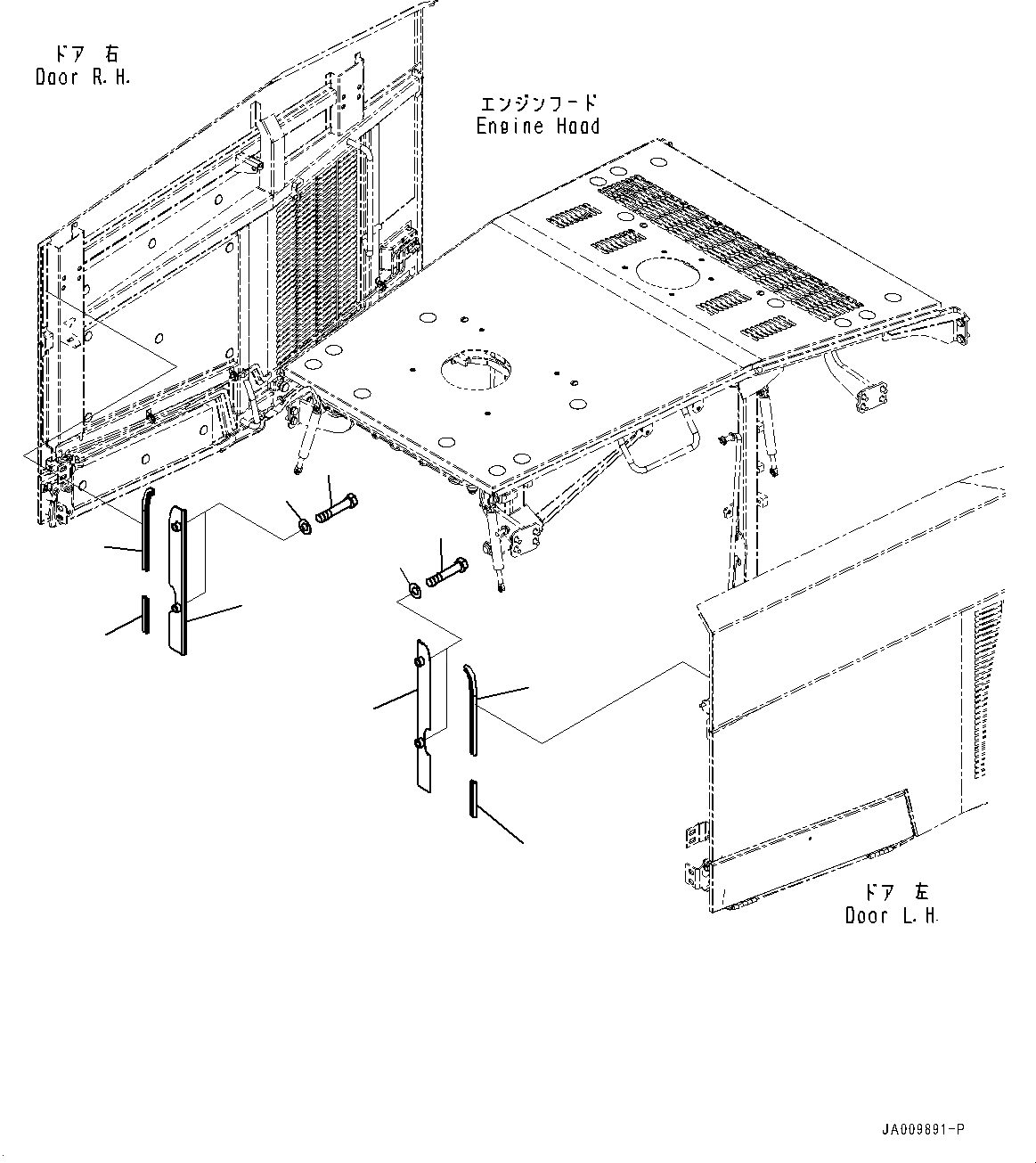 ドア 右
Door R.H.

エンジンフード
Engine Hood

ドア 左
Door L.H.

JA009891-P