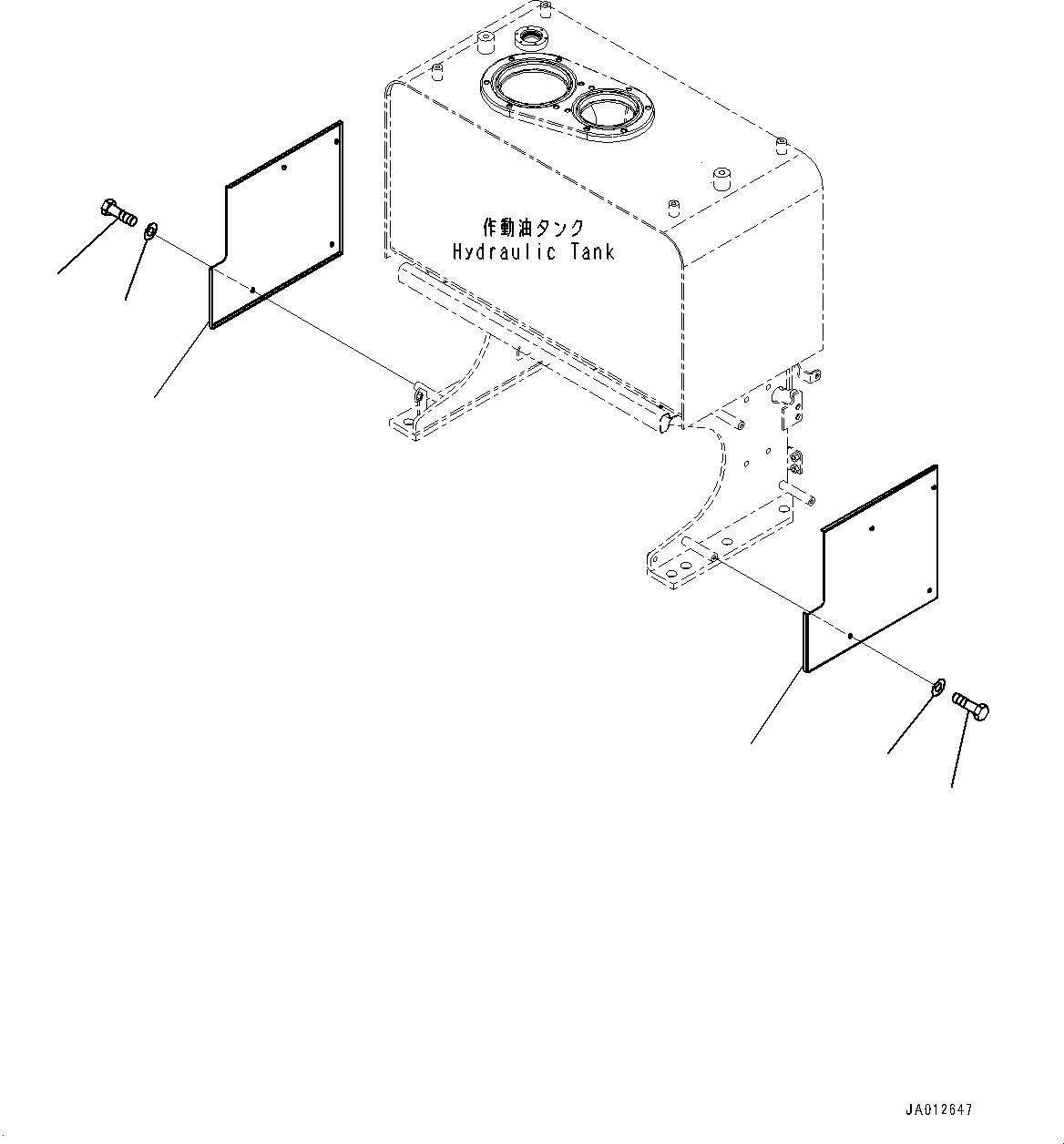 作動油タンク
Hydraulic Tank

JA012647