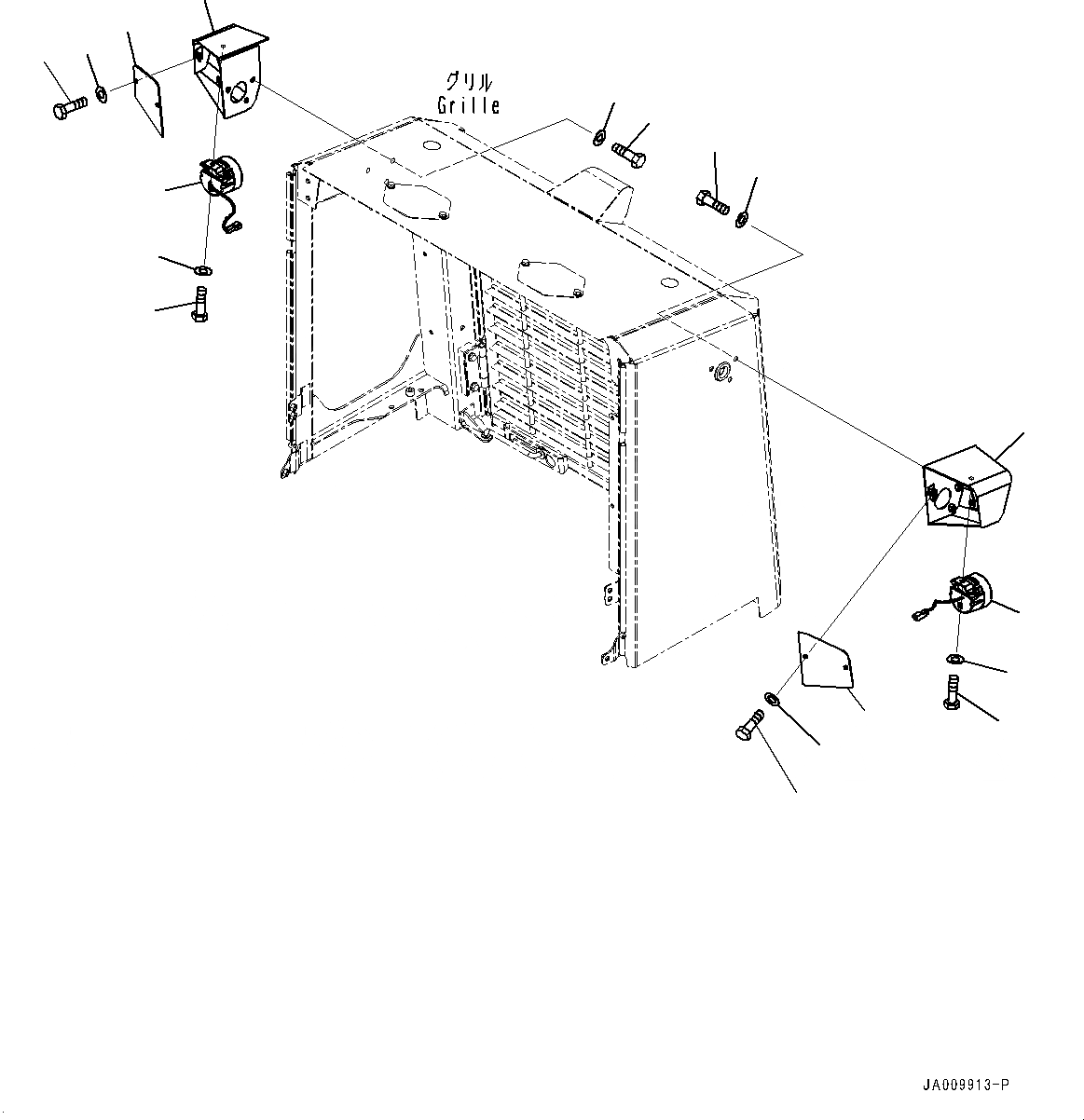 グリル
Grille

JA009913-P