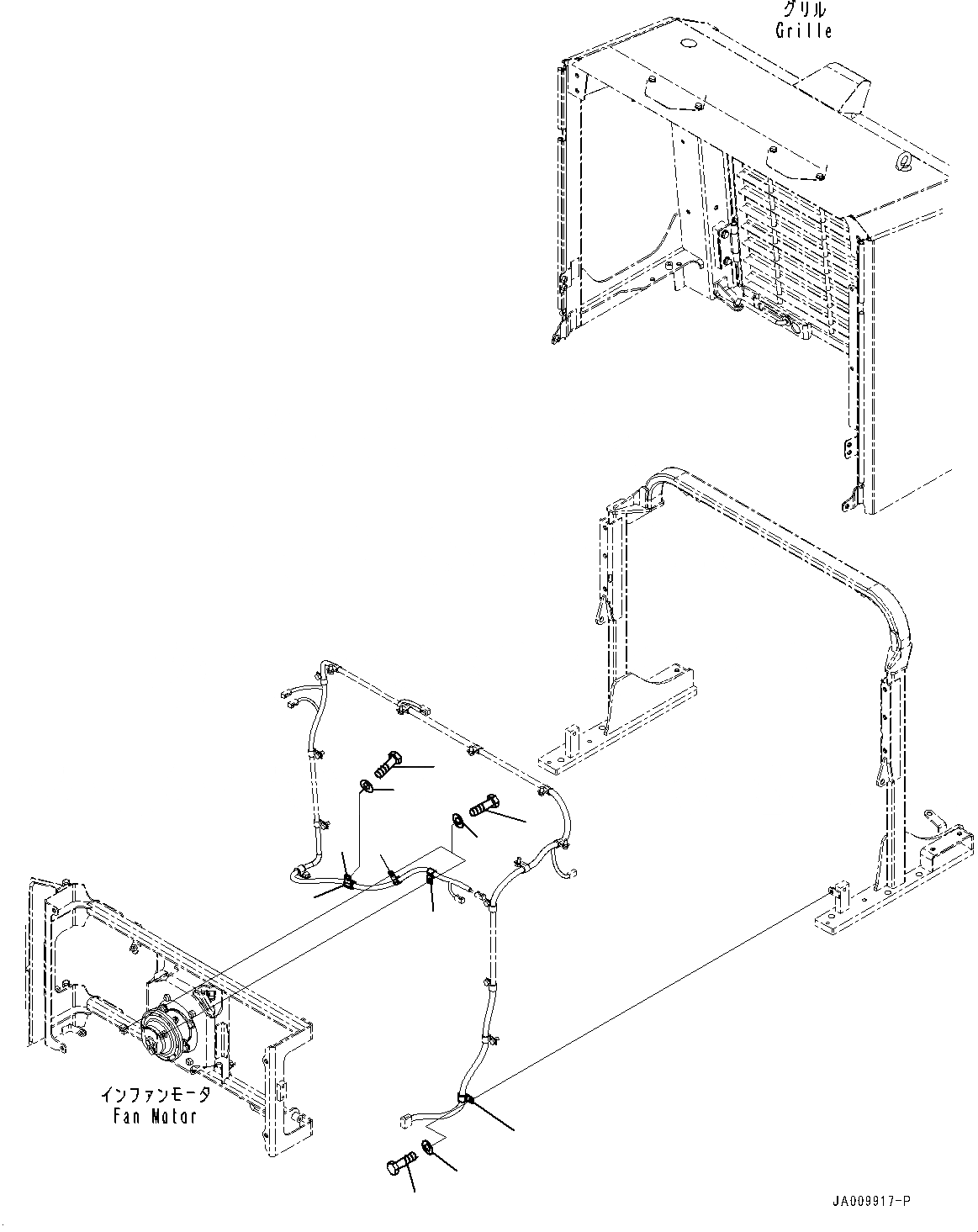 グリル
Grille

インファンモータ
Fan Motor

JA009917-P