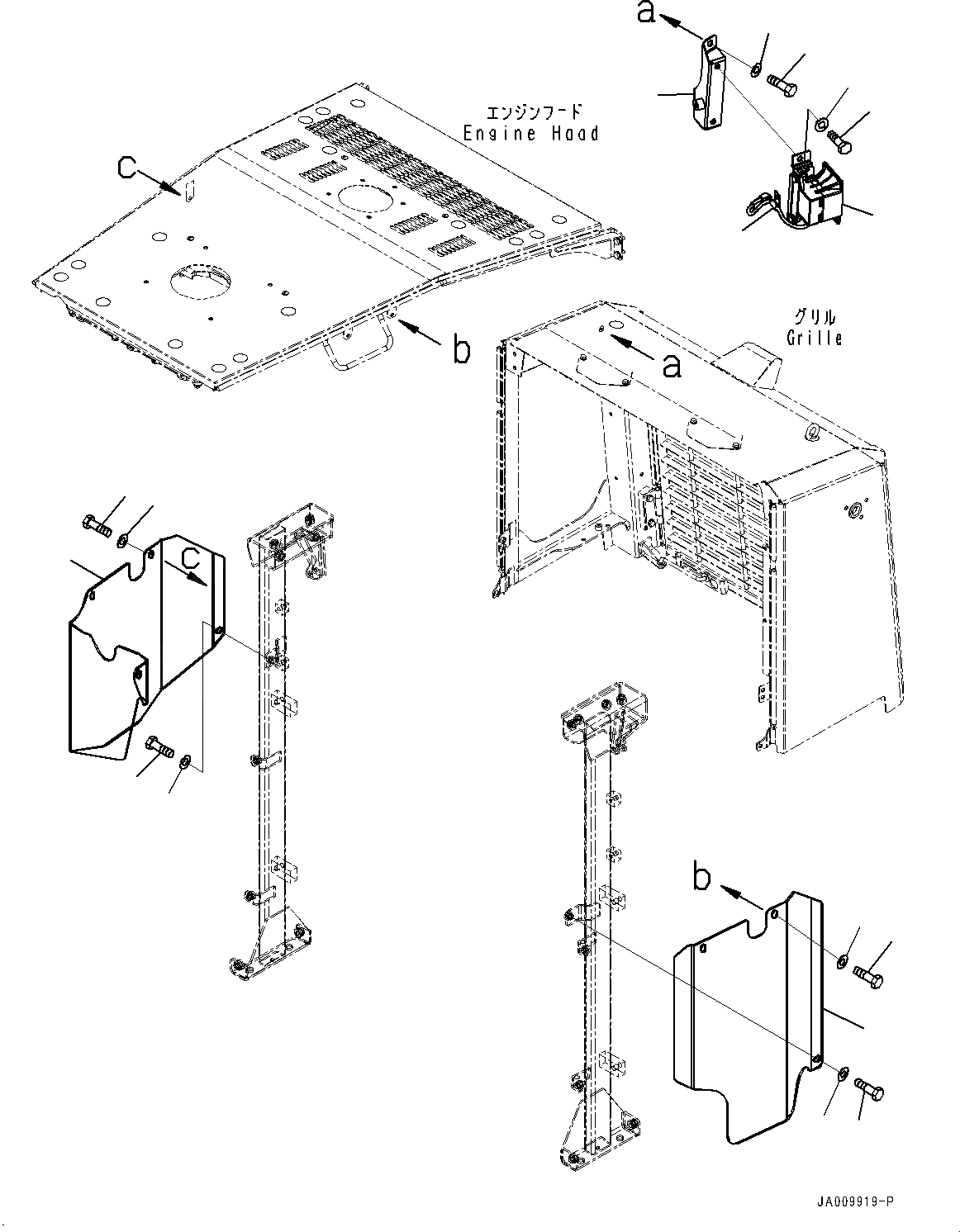 a

エンジンフード
Engine Hood

c

b

グリル
Grille

a

c

b

JA009919-P