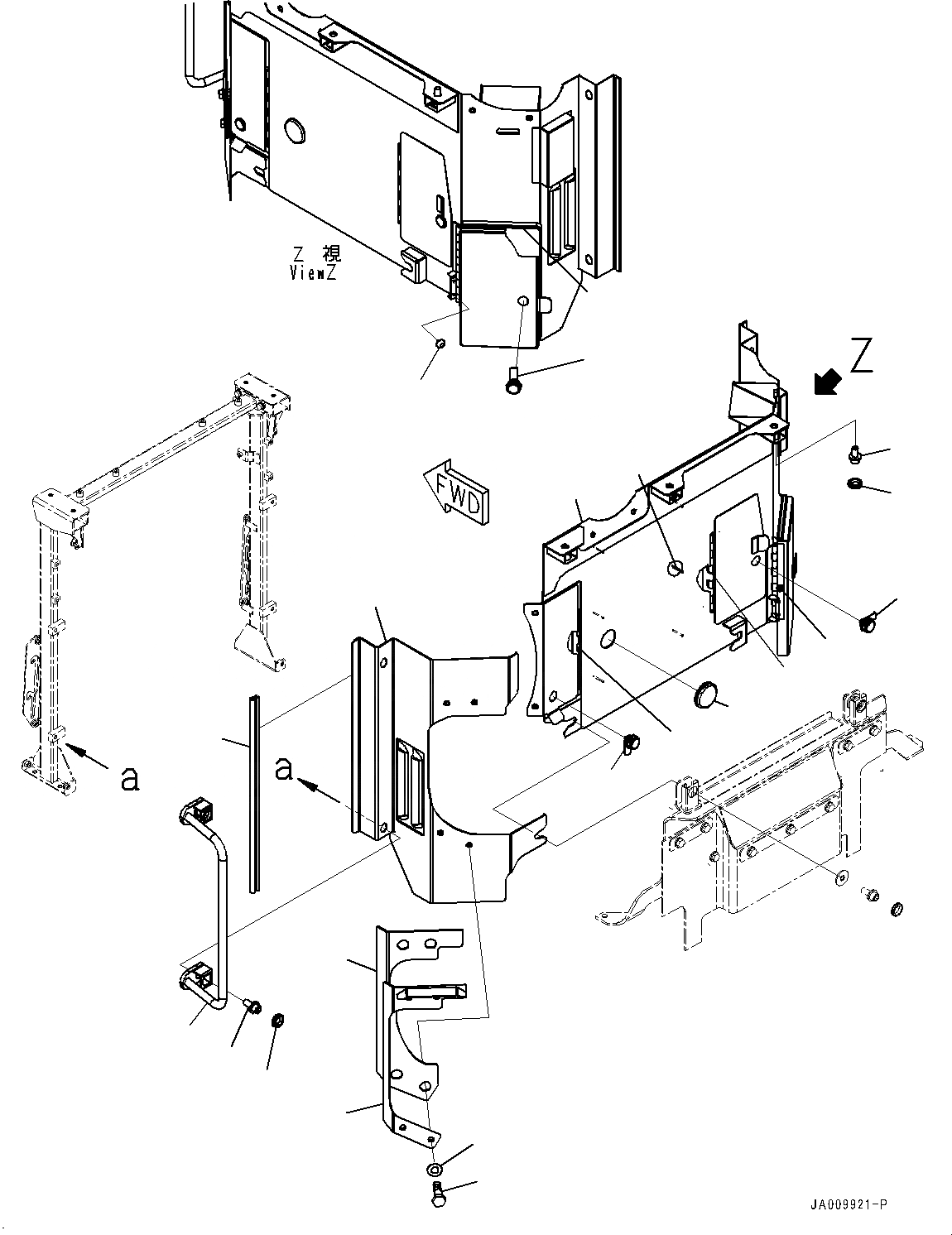 Z 視
ViewZ

Z

FWD

a

a

JA009921-P