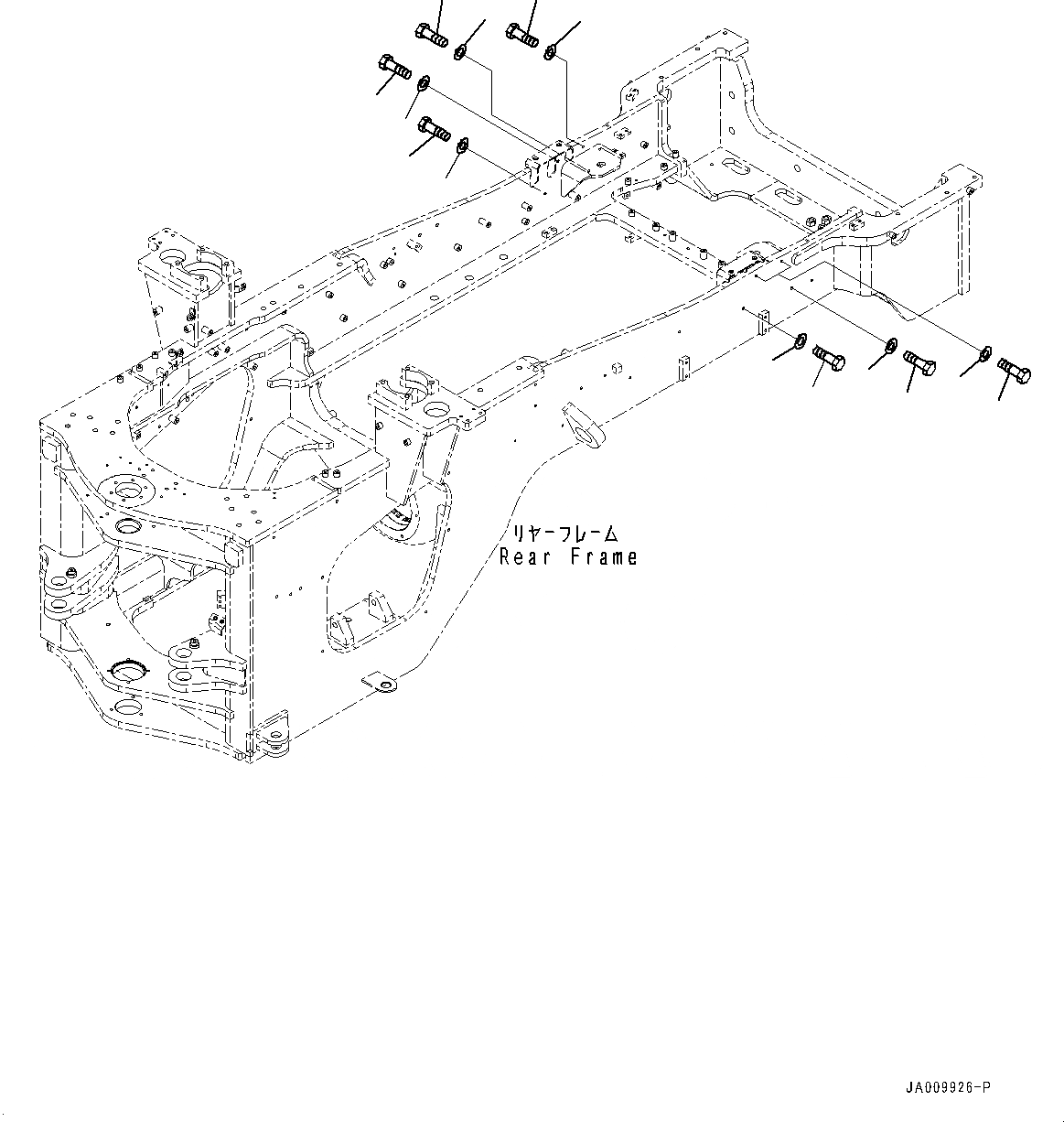 リヤーフレーム
Rear Frame

JA009926-P