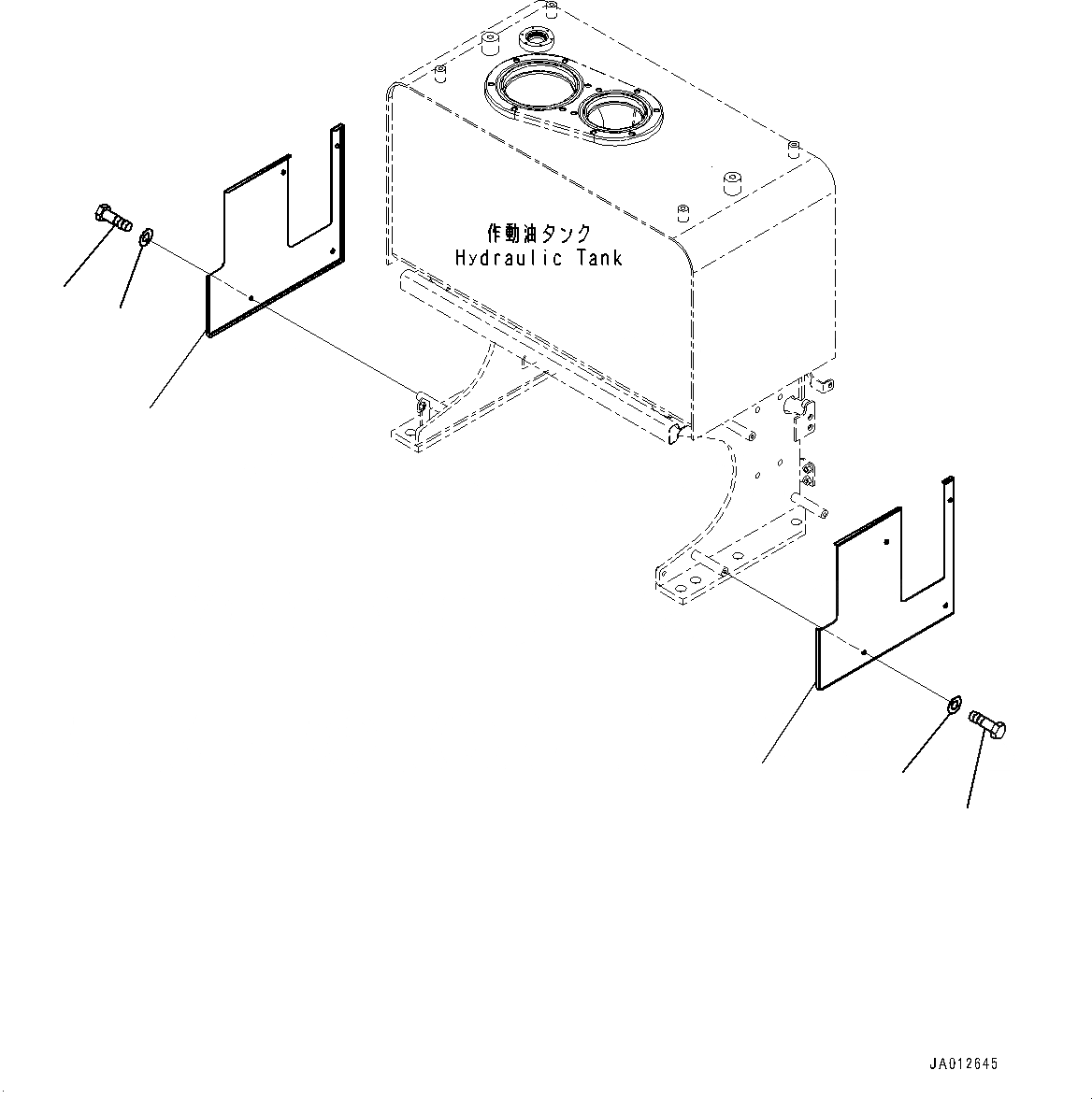 作動油タンク
Hydraulic Tank

JA012645