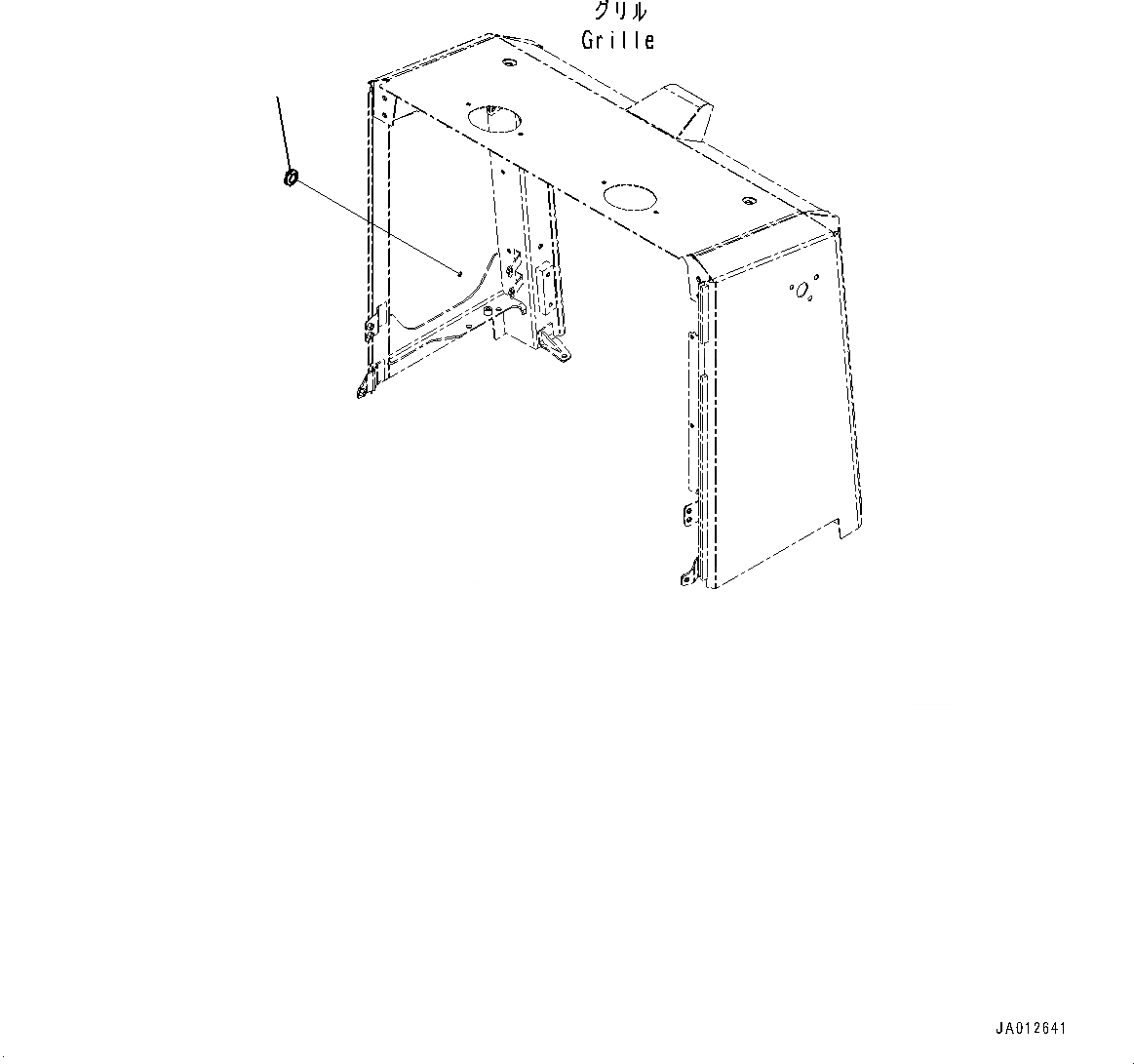 グリル
Grille

JA012641