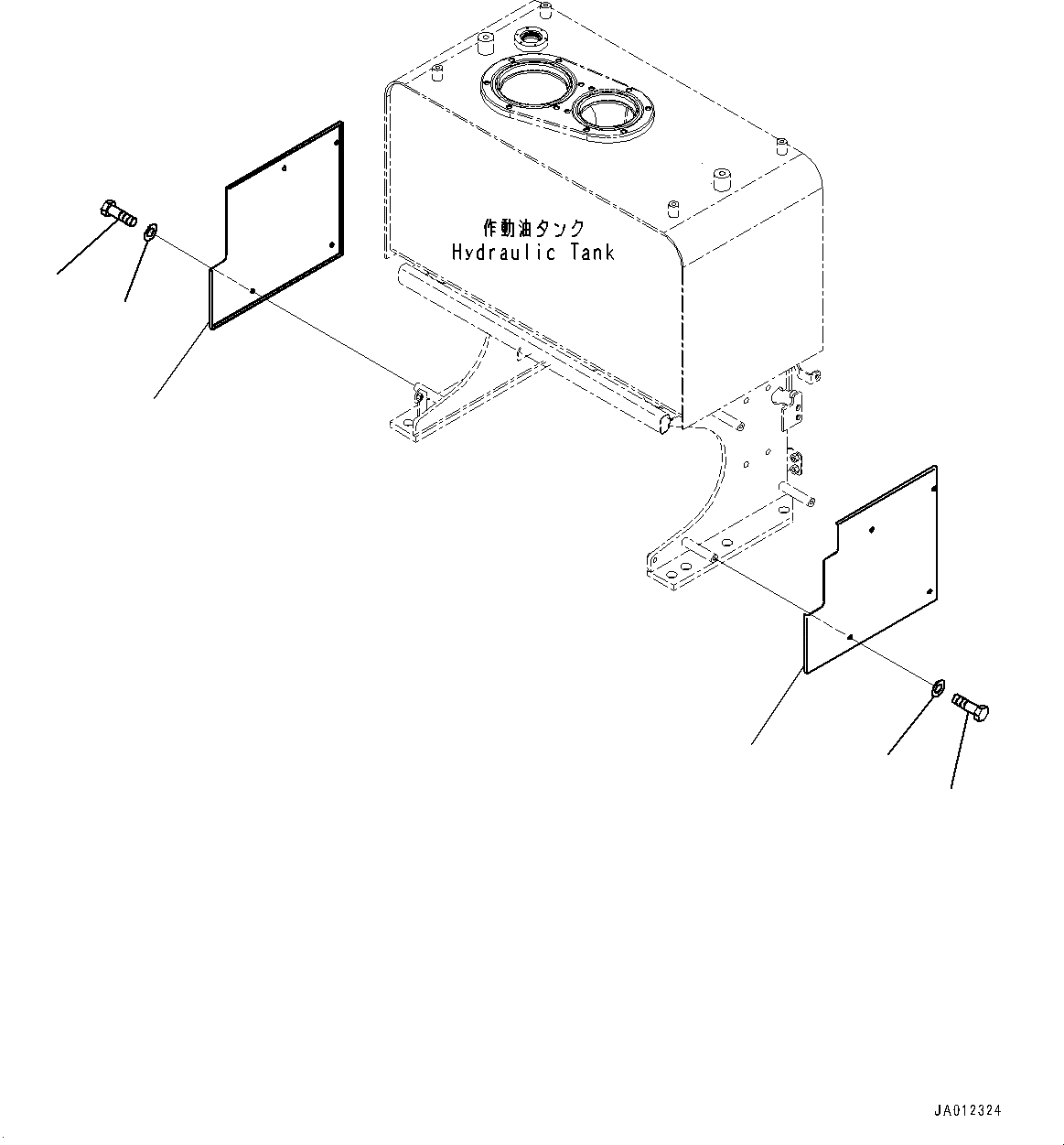 作動油タンク
Hydraulic Tank

JA012324