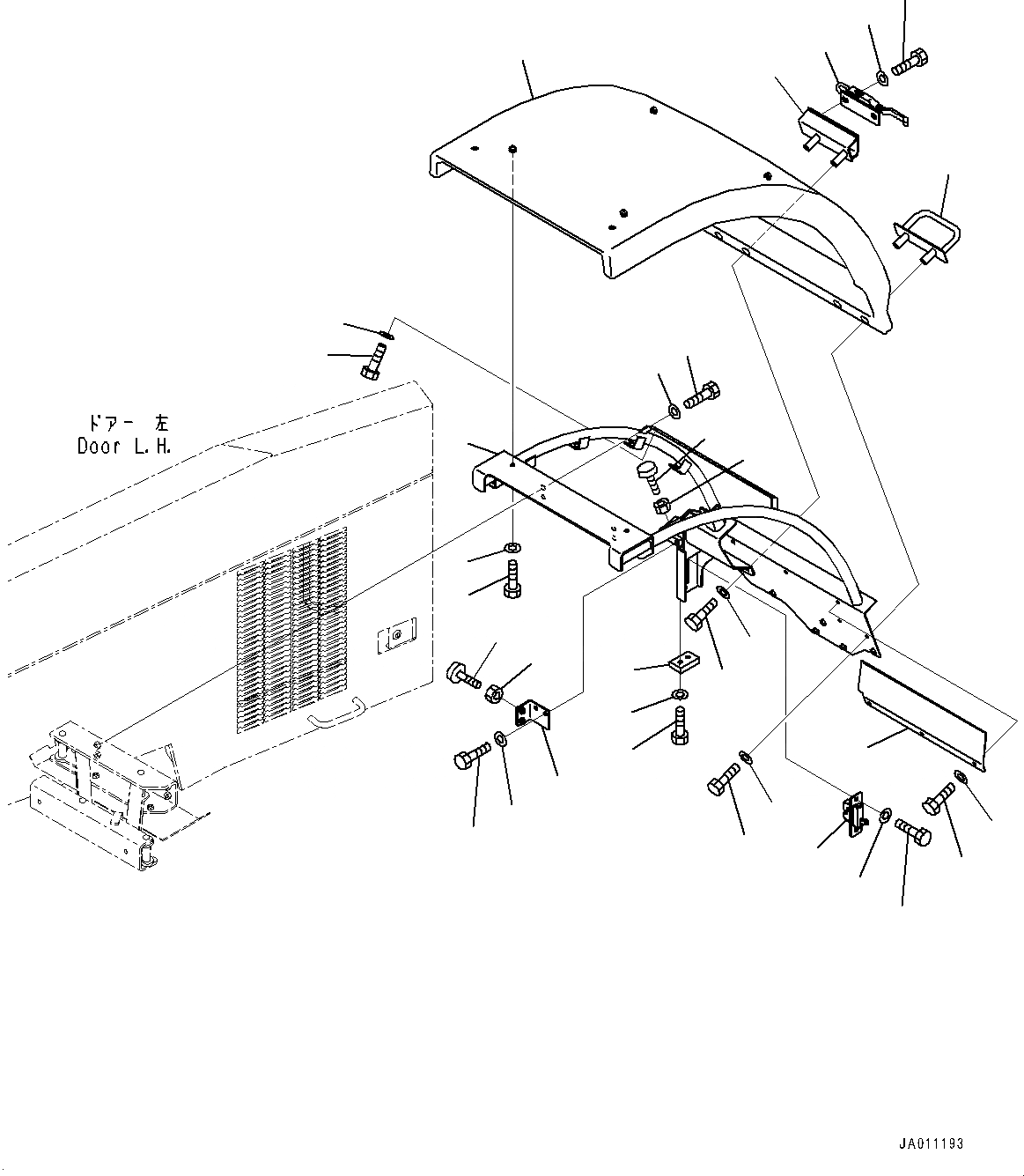 ドアー 左
Door L.H.

JA011193