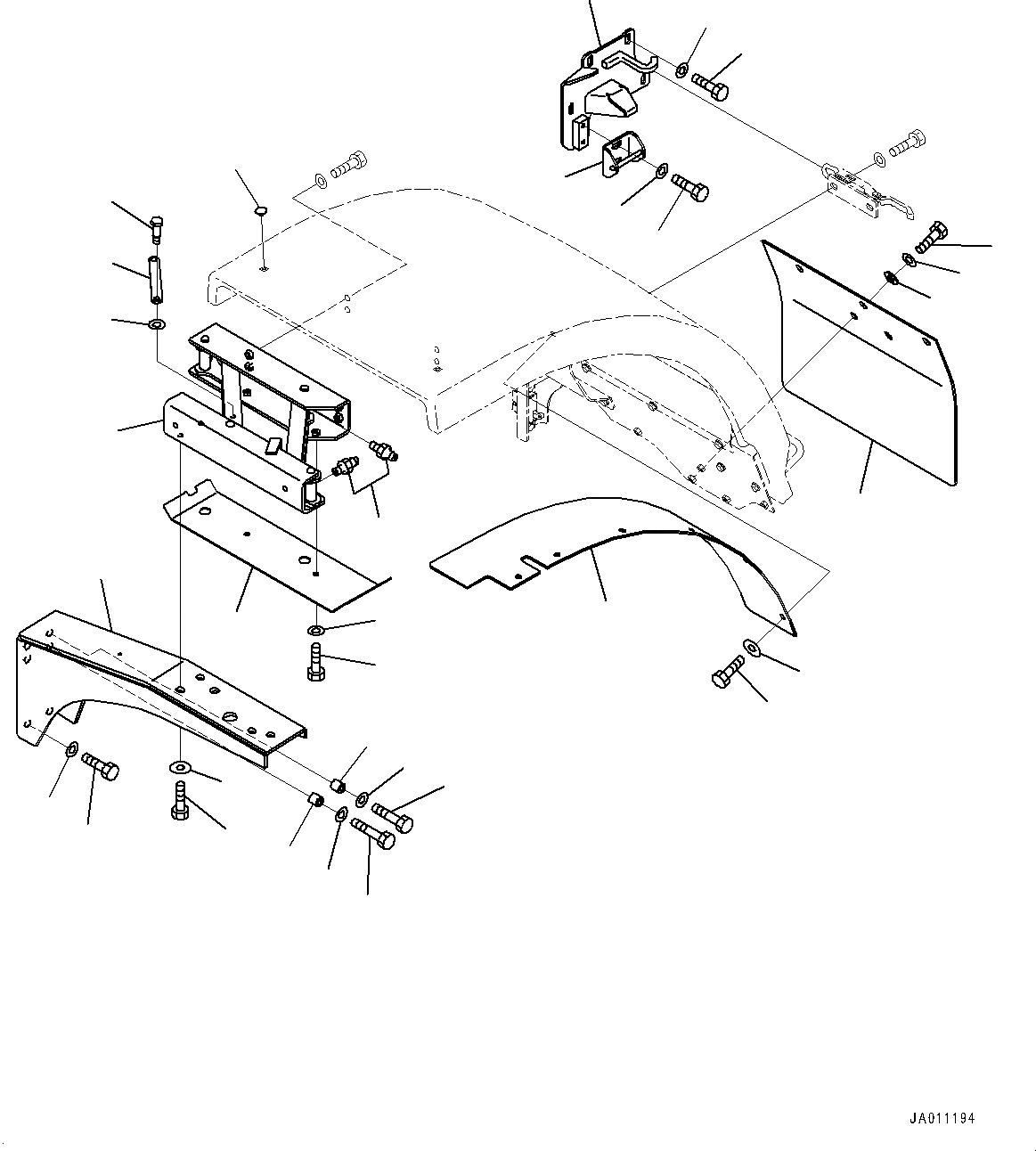 JA011194