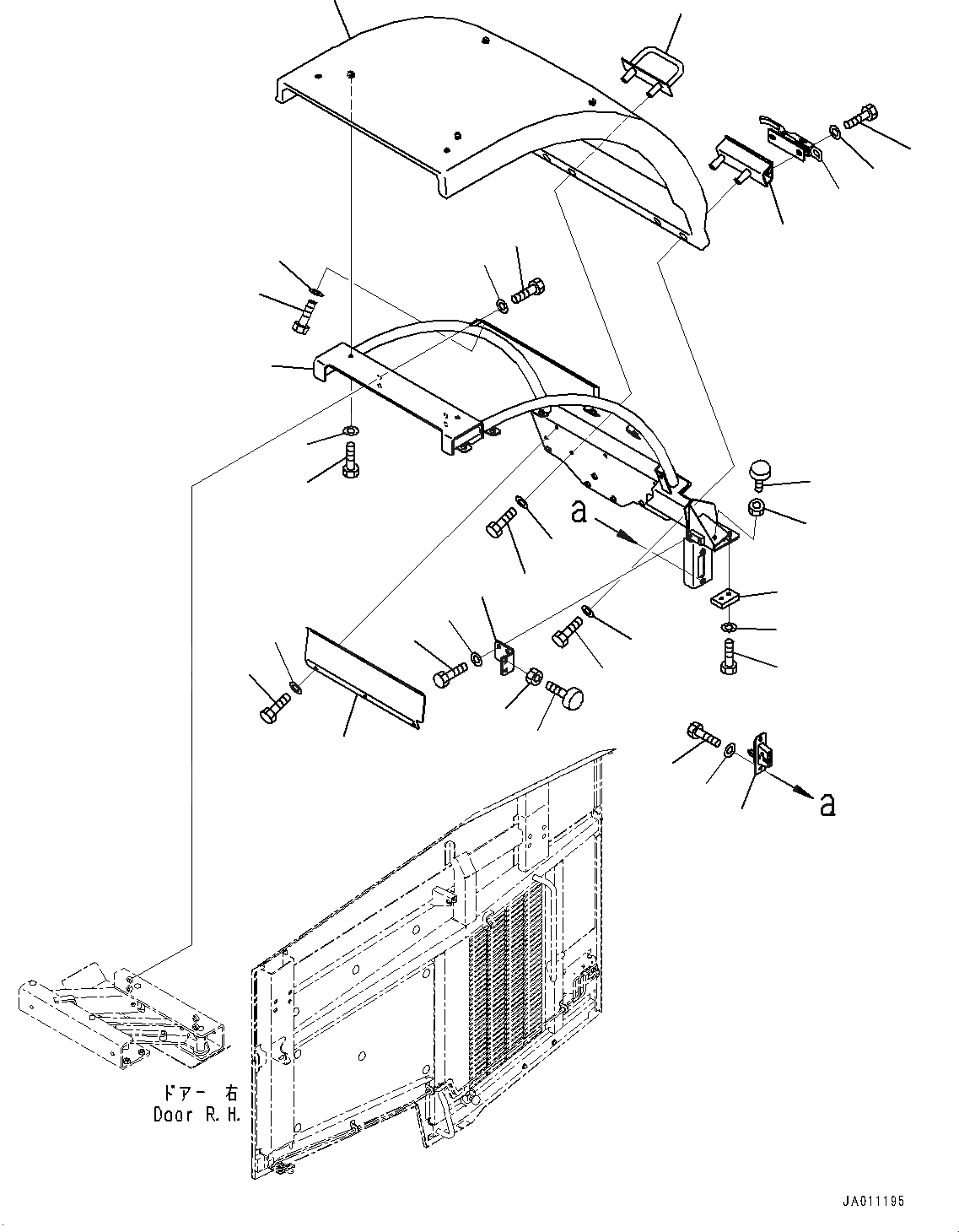 a

a

ドアー 右
Door R.H.

JA011195