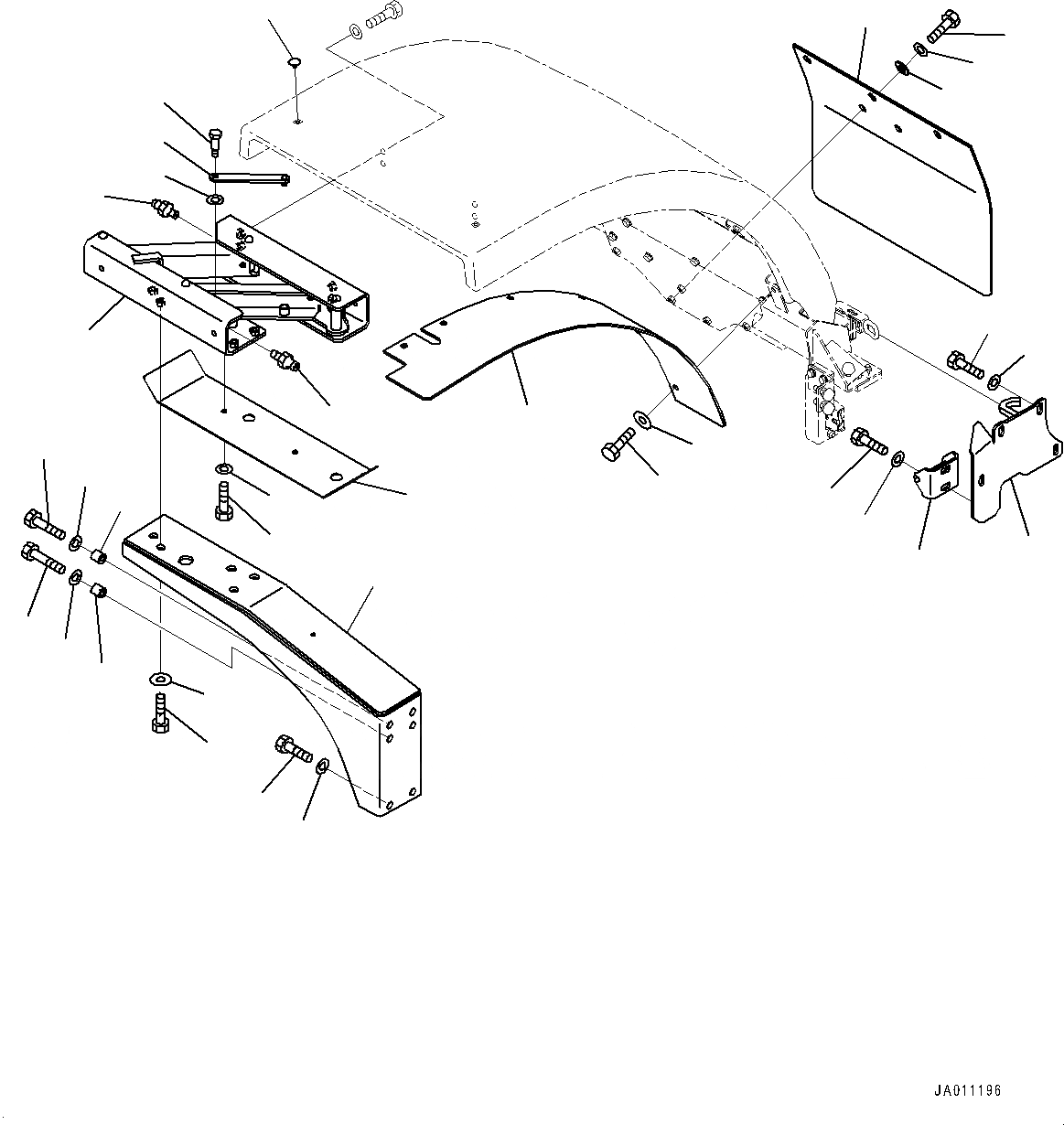 JA011196