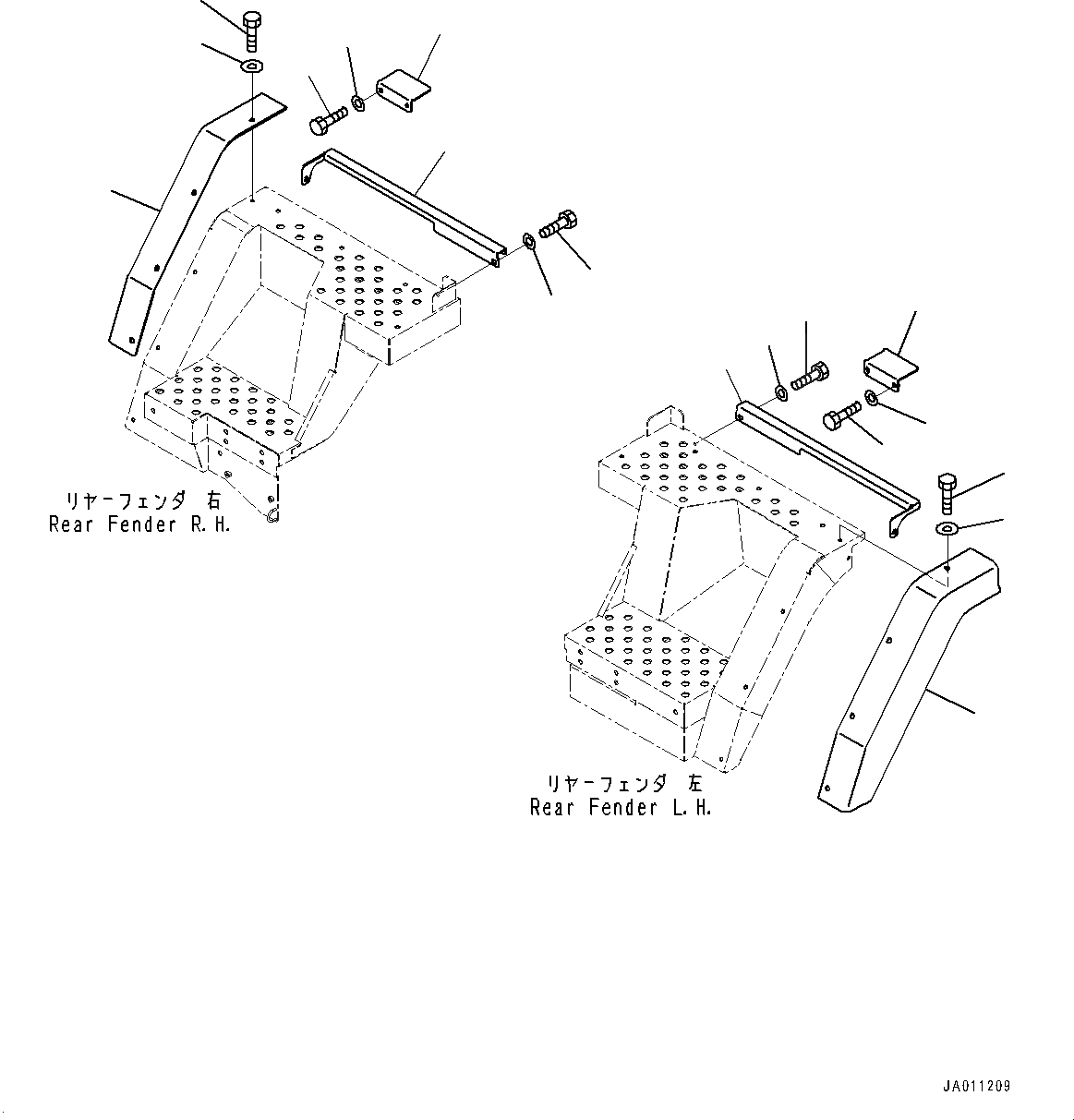 リヤーフェンダ 右
Rear Fender R.H.

リヤーフェンダ 左
Rear Fender L.H.

JA011209