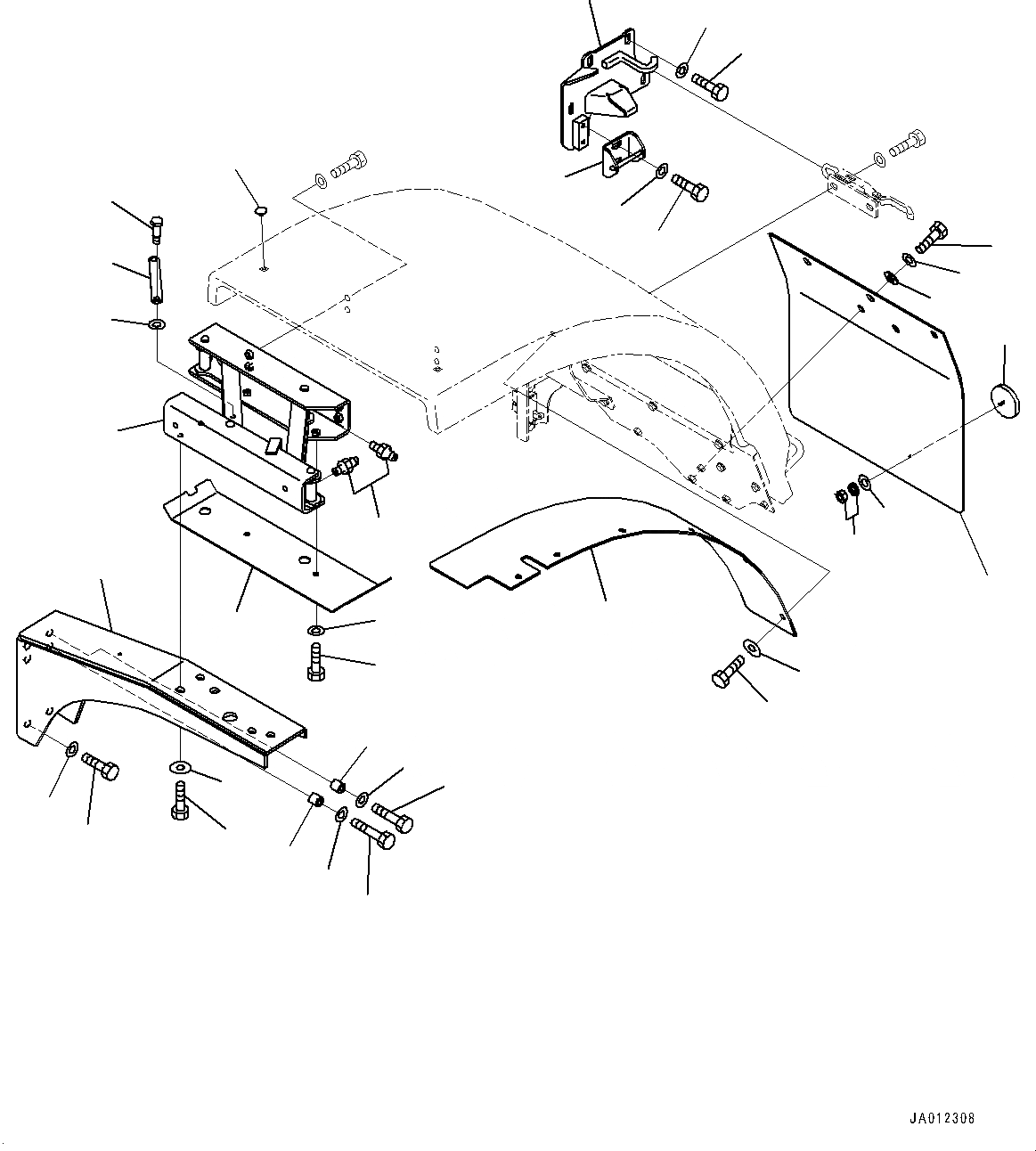 JA012308