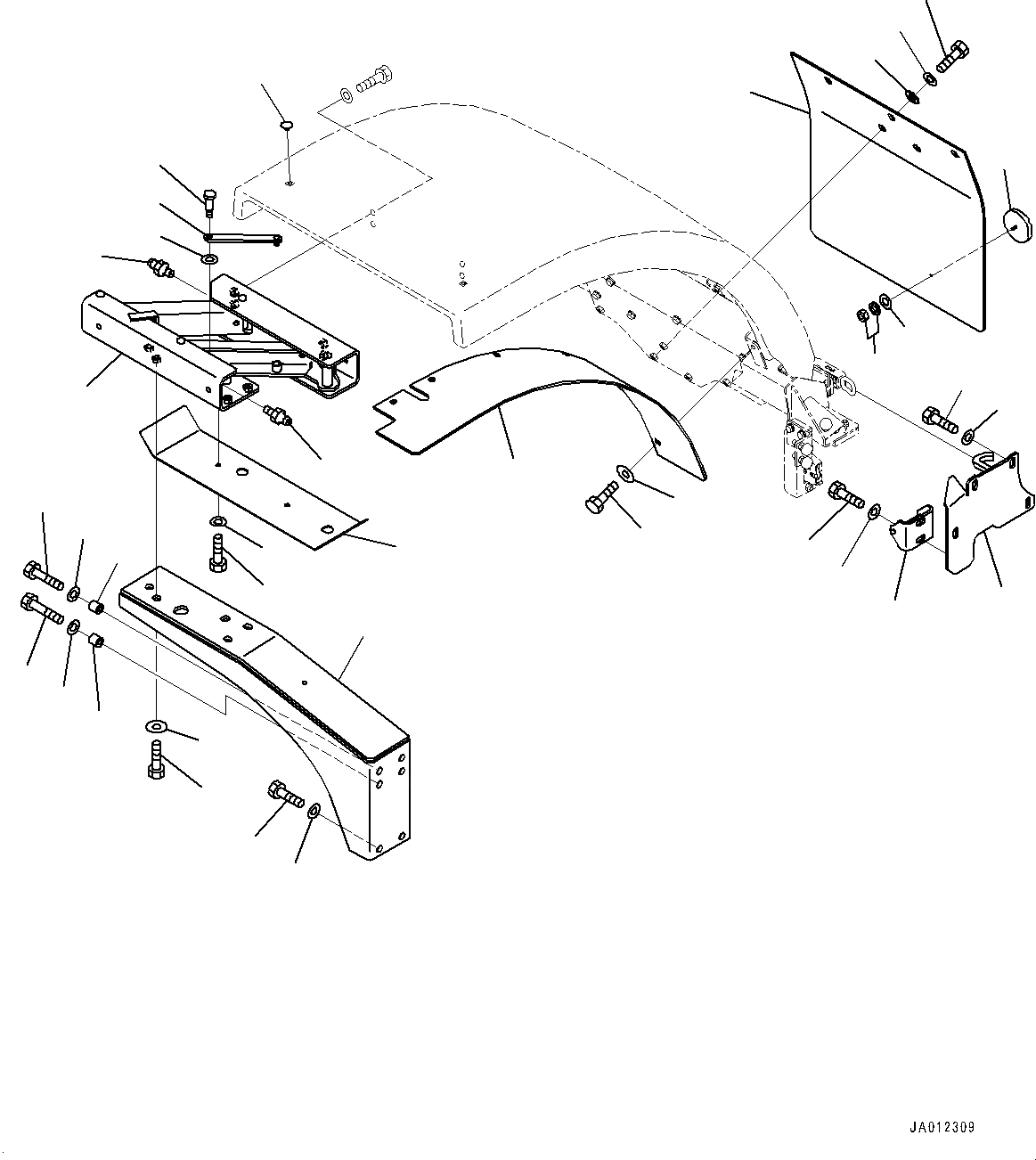 JA012309