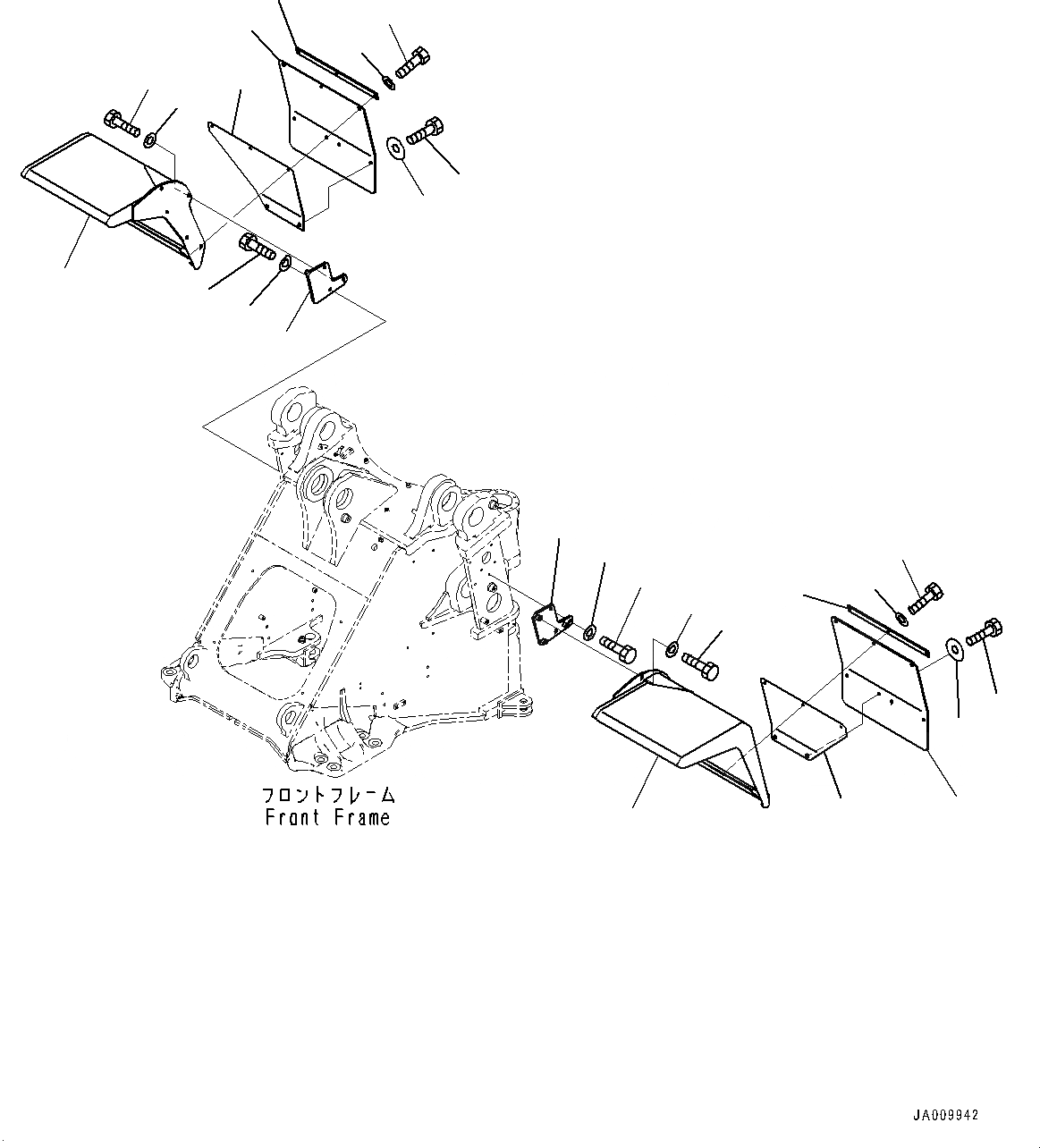 フロントフレーム
Front Frame

JA009942