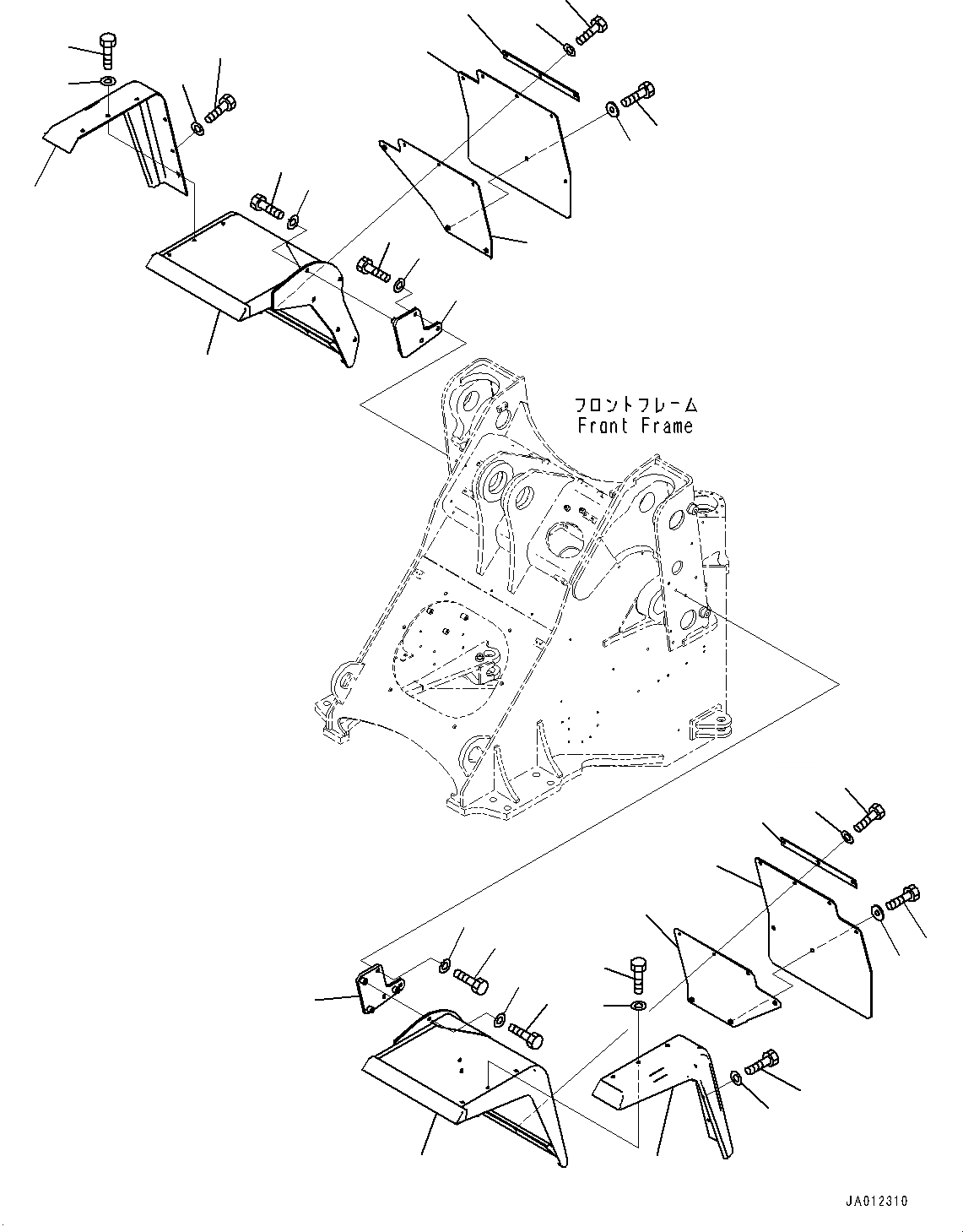 フロントフレーム
Front Frame

JA012310