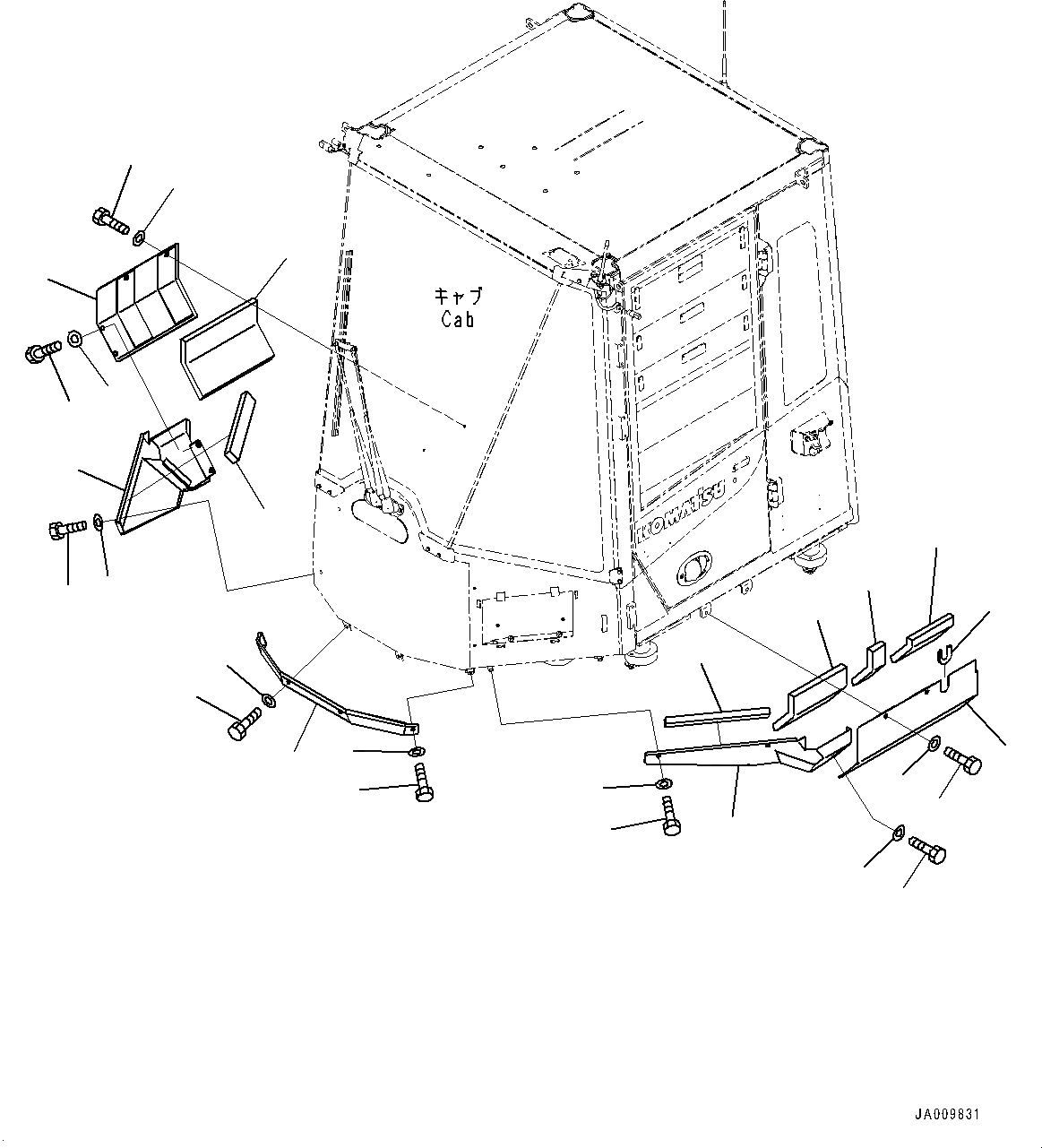 キャブ
Cab

KOMATSU

JA009831