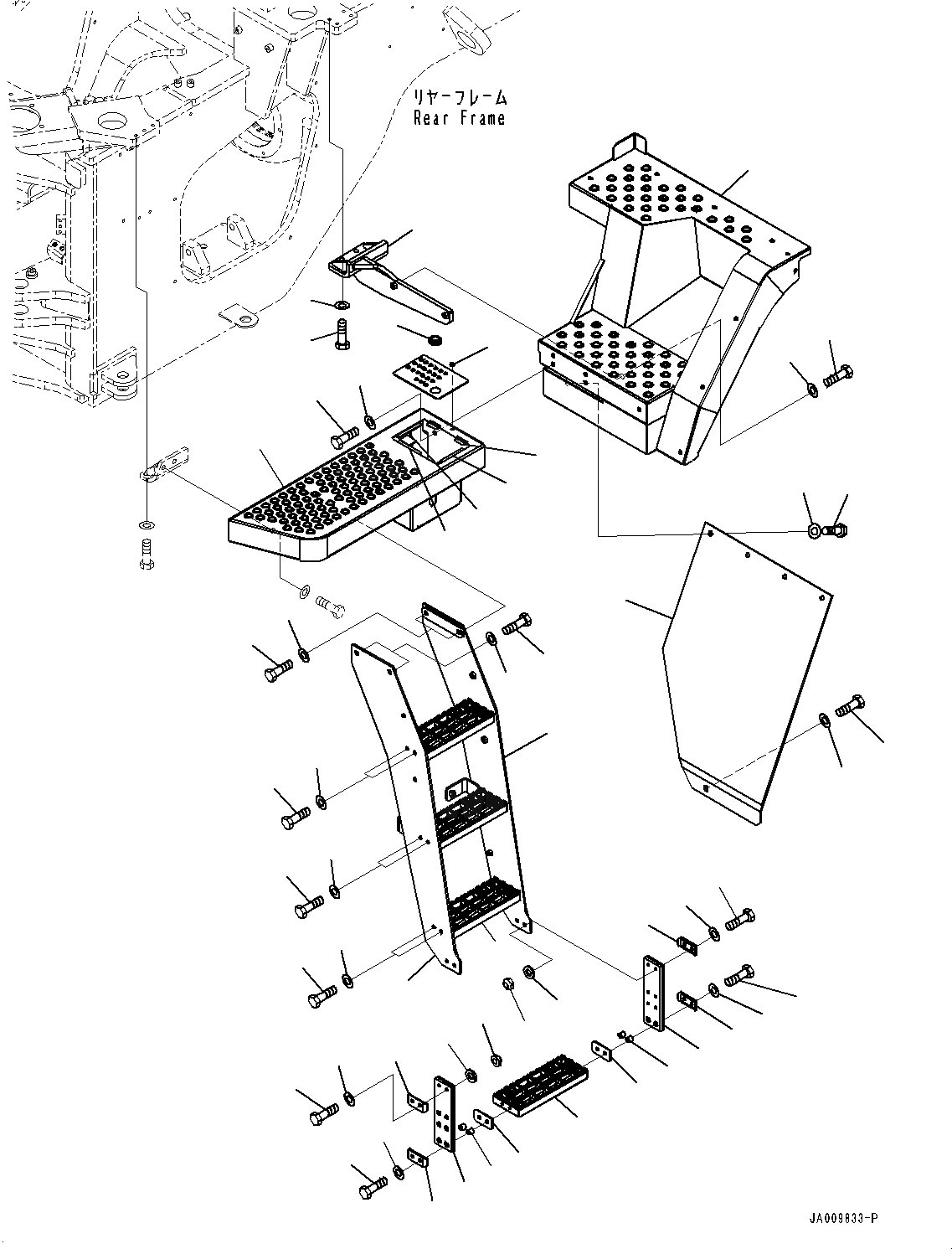 リヤーフレーム
Rear Frame

JA009833-P