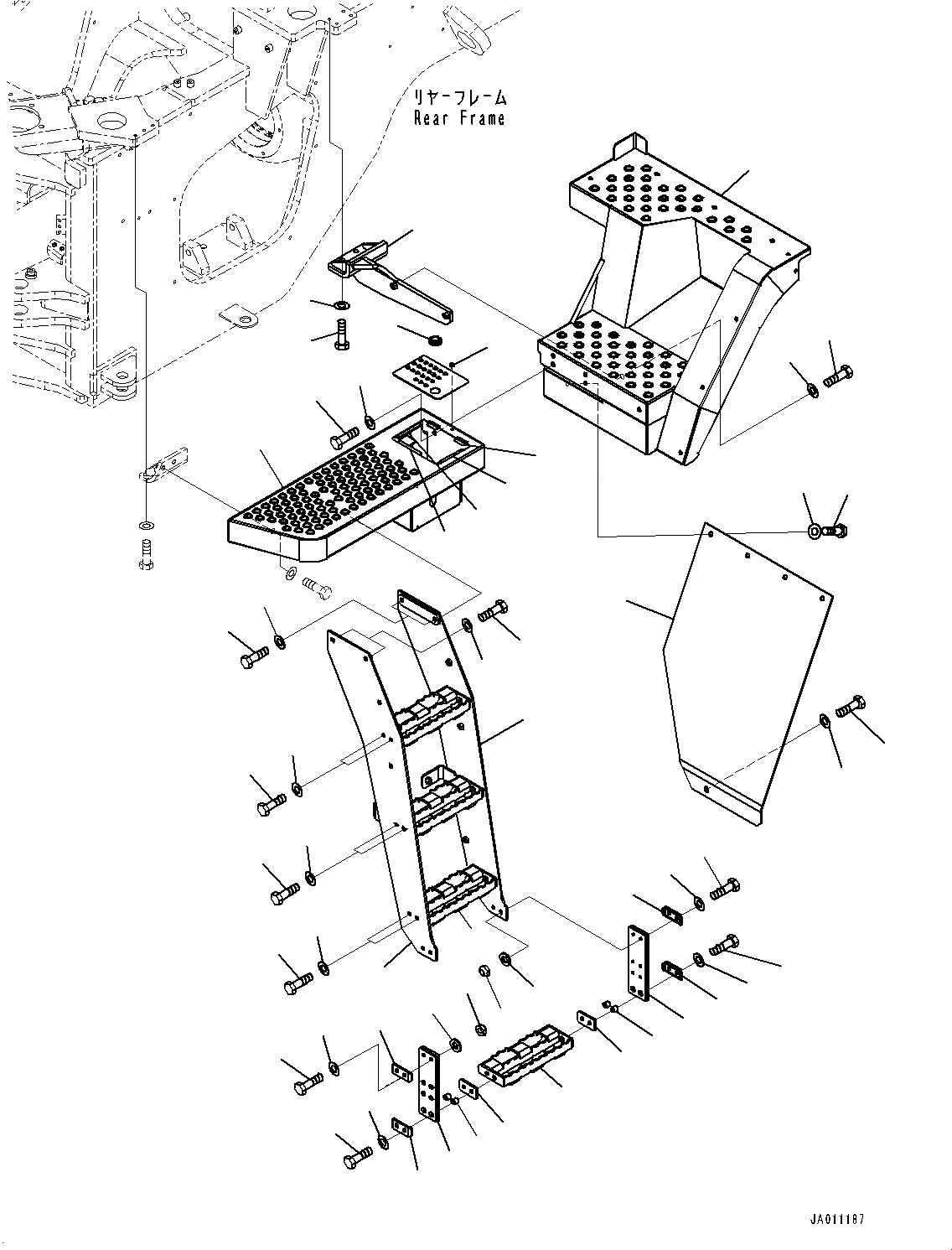 リヤーフレーム
Rear Frame

JA011187