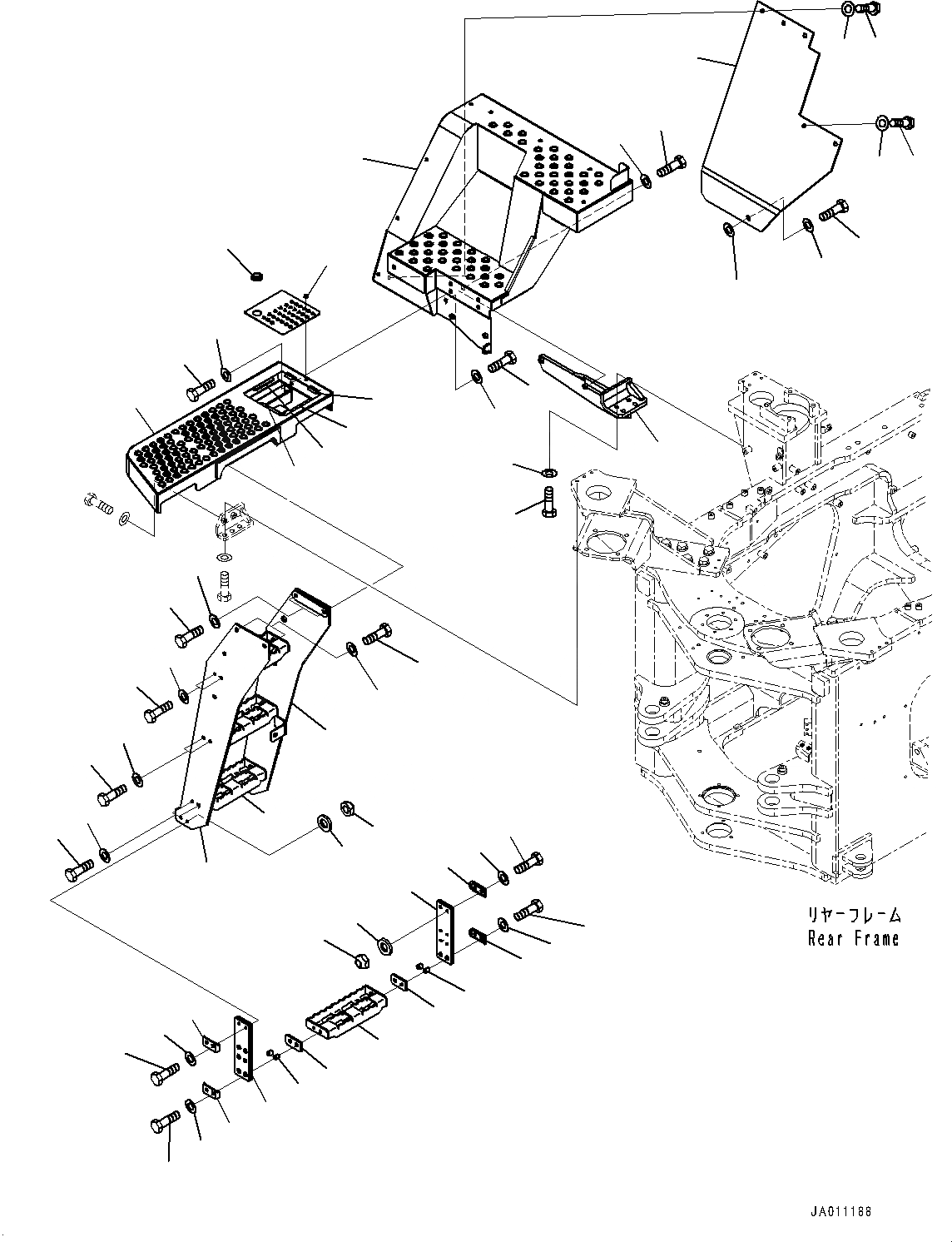 リヤーフレーム
Rear Frame

JA011188