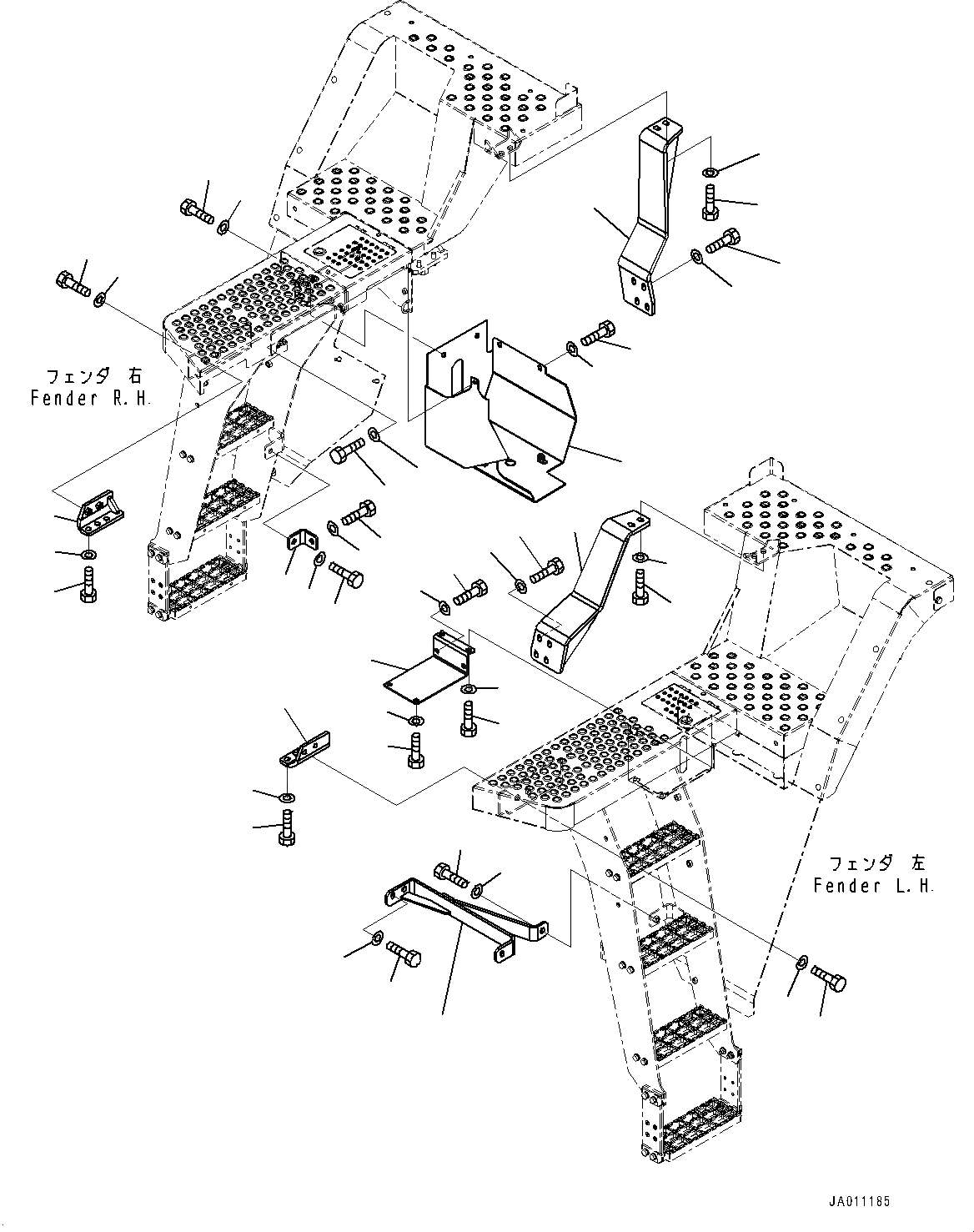 フェンダ 右
Fender R.H.

フェンダ 左
Fender L.H.

JA011185