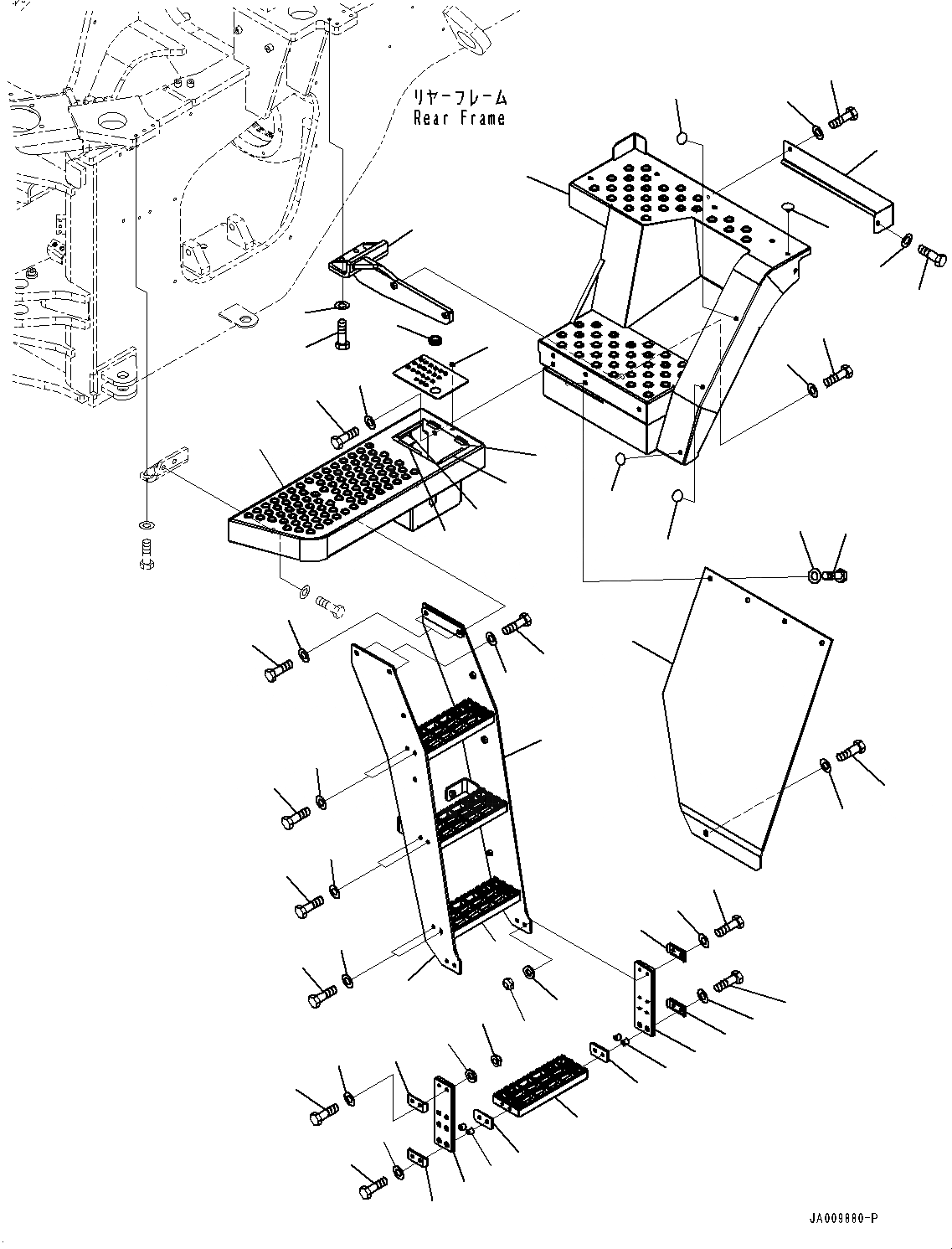 リヤーフレーム
Rear Frame

JA009880-P