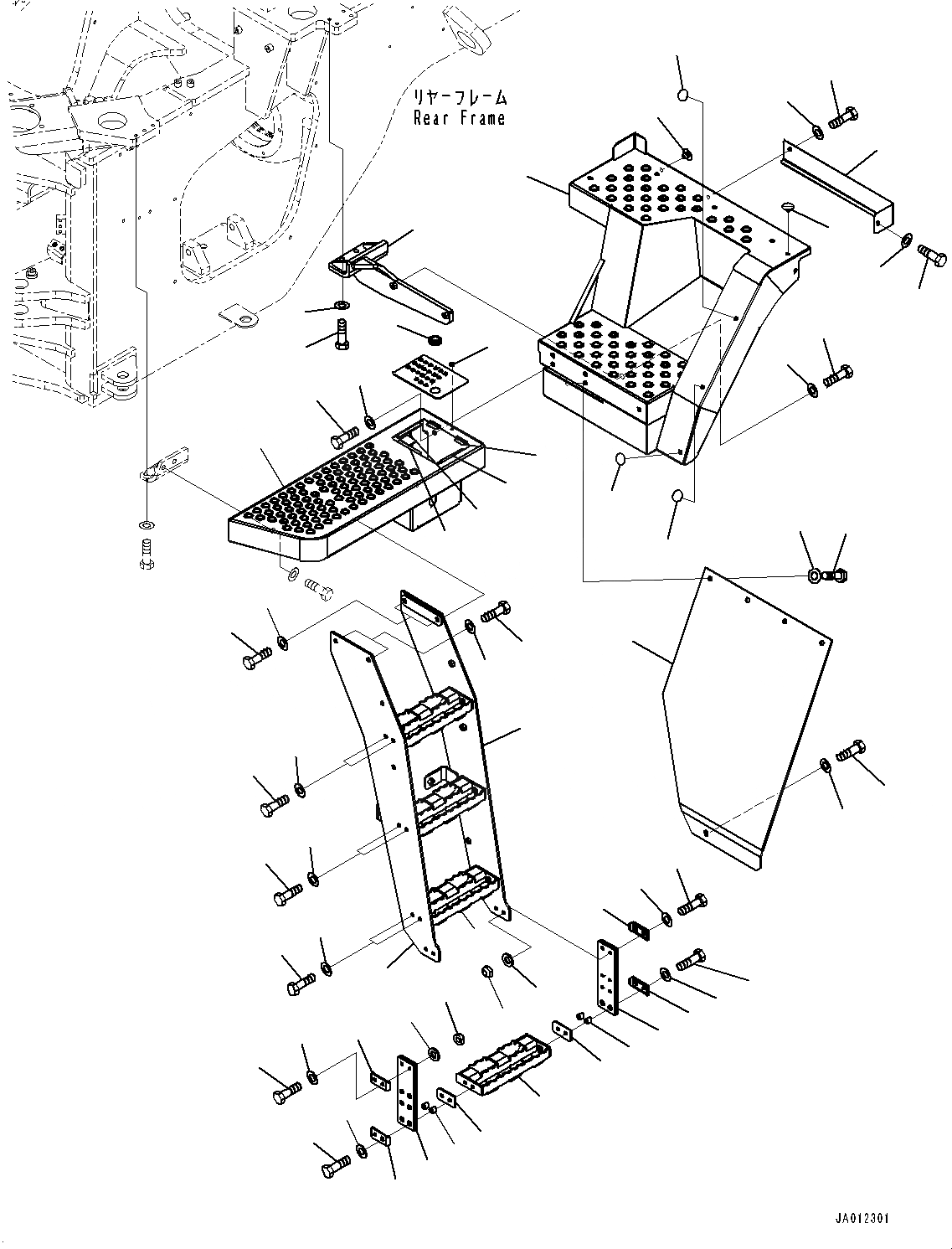 リヤーフレーム
Rear Frame

JA012301