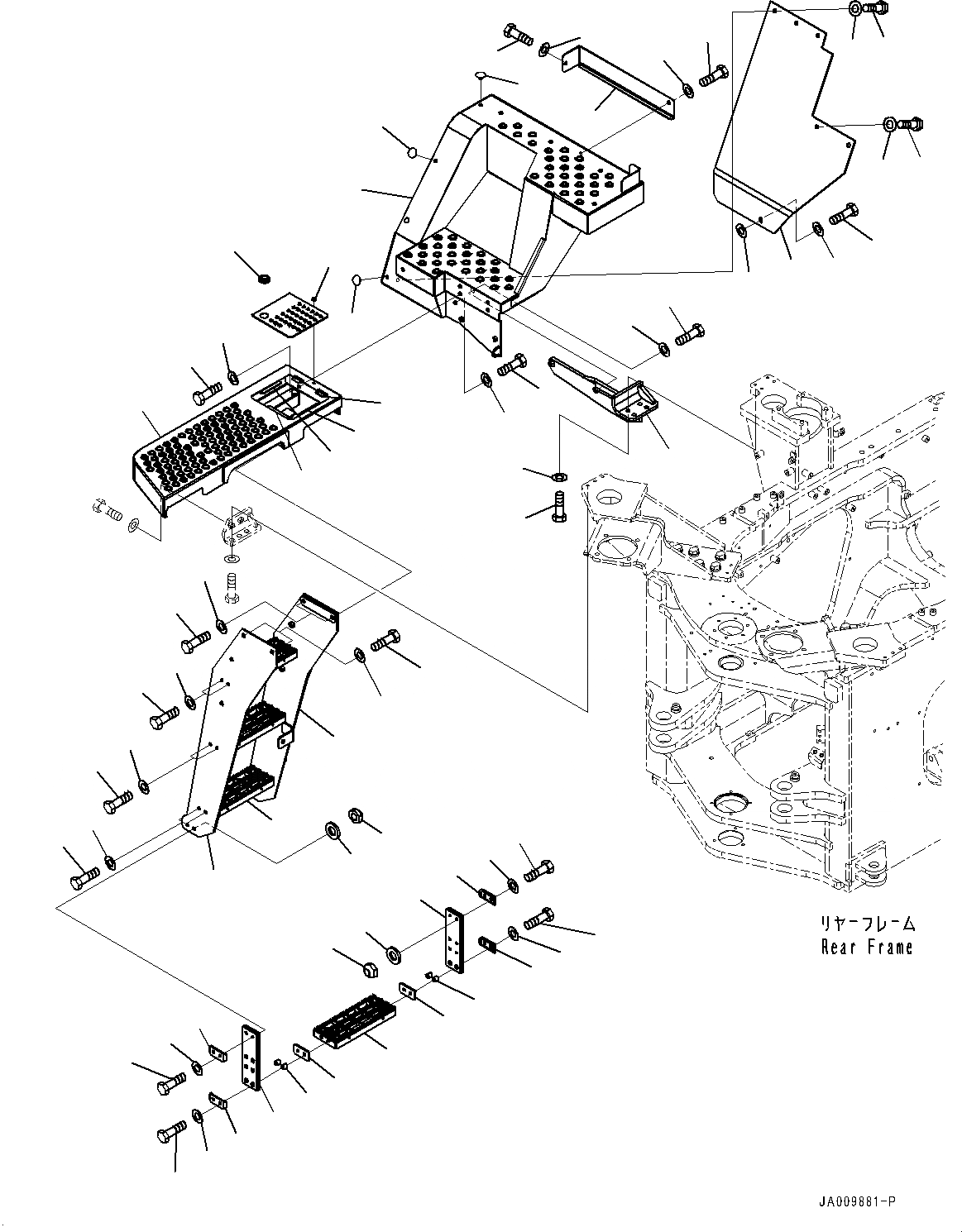 リヤーフレーム
Rear Frame

JA009881-P