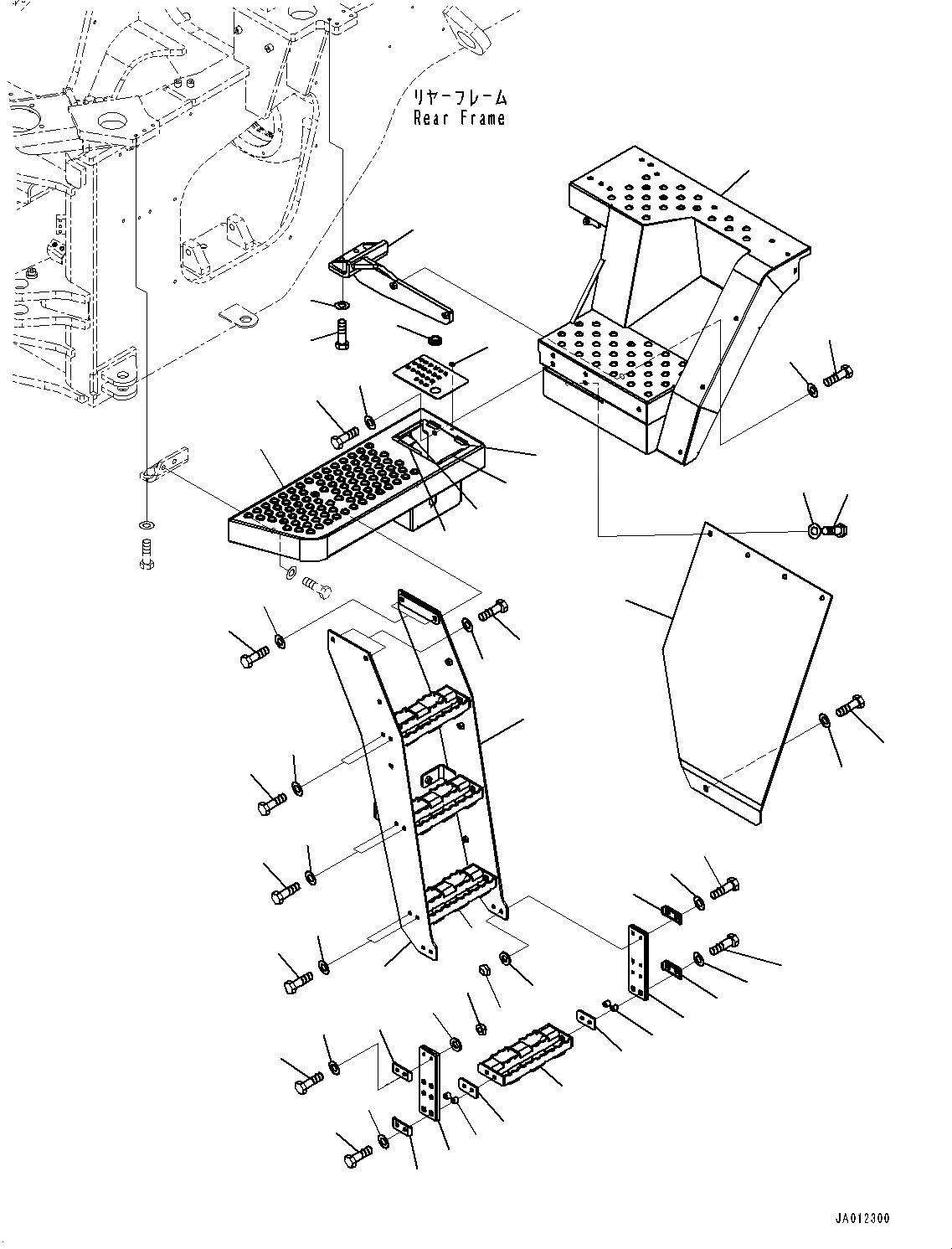 リヤーフレーム
Rear Frame

JA012300