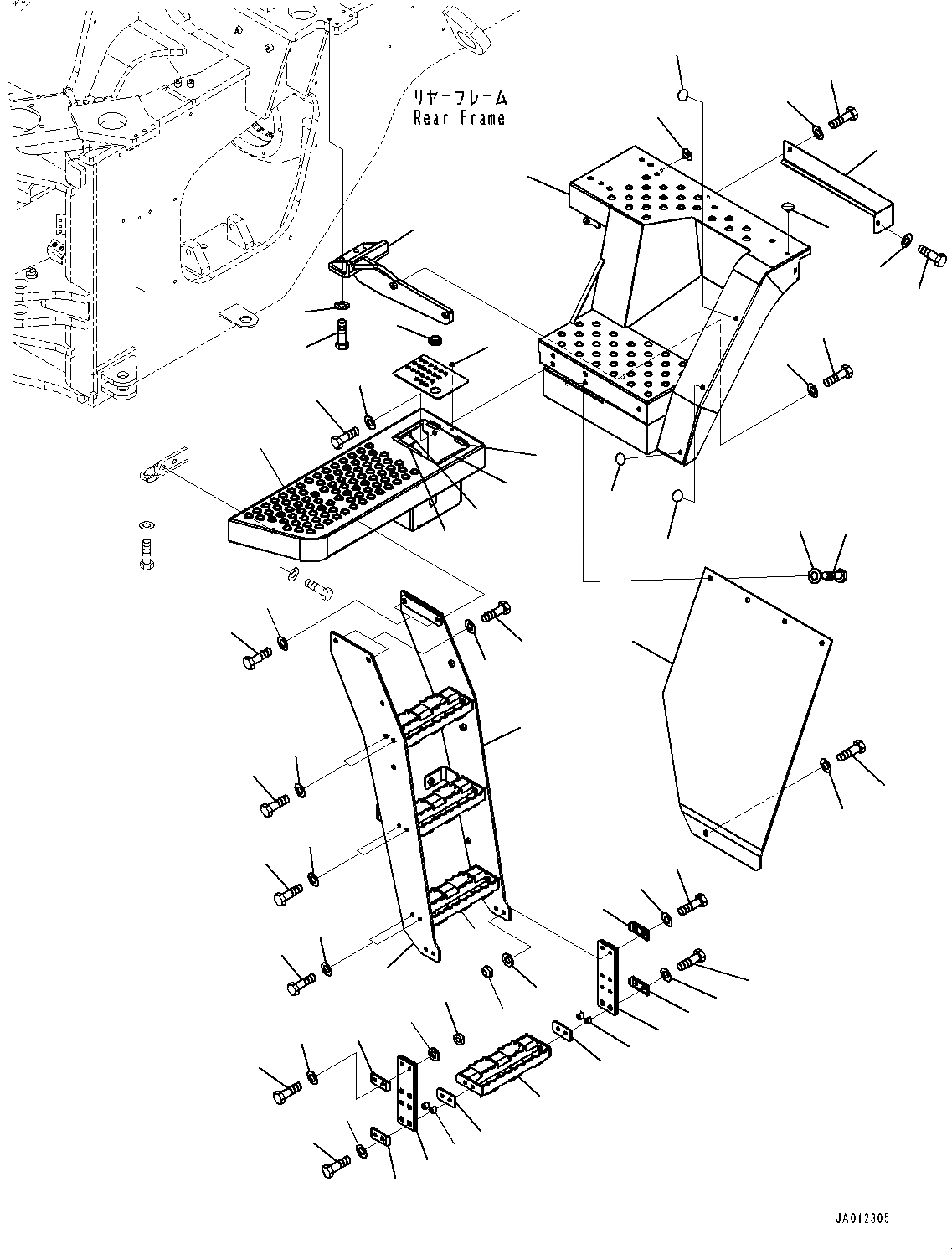 リヤーフレーム
Rear Frame

JA012305