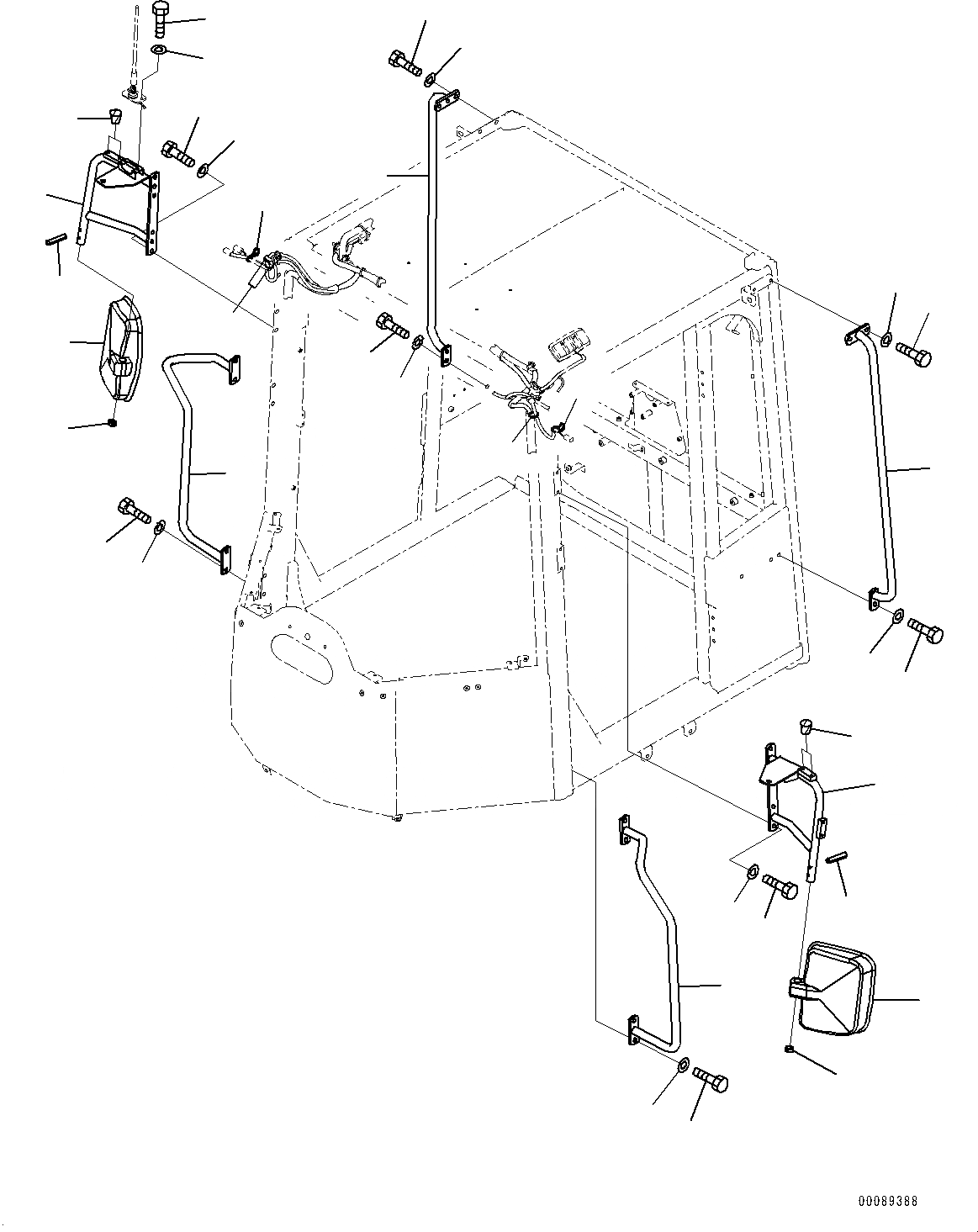 00089388