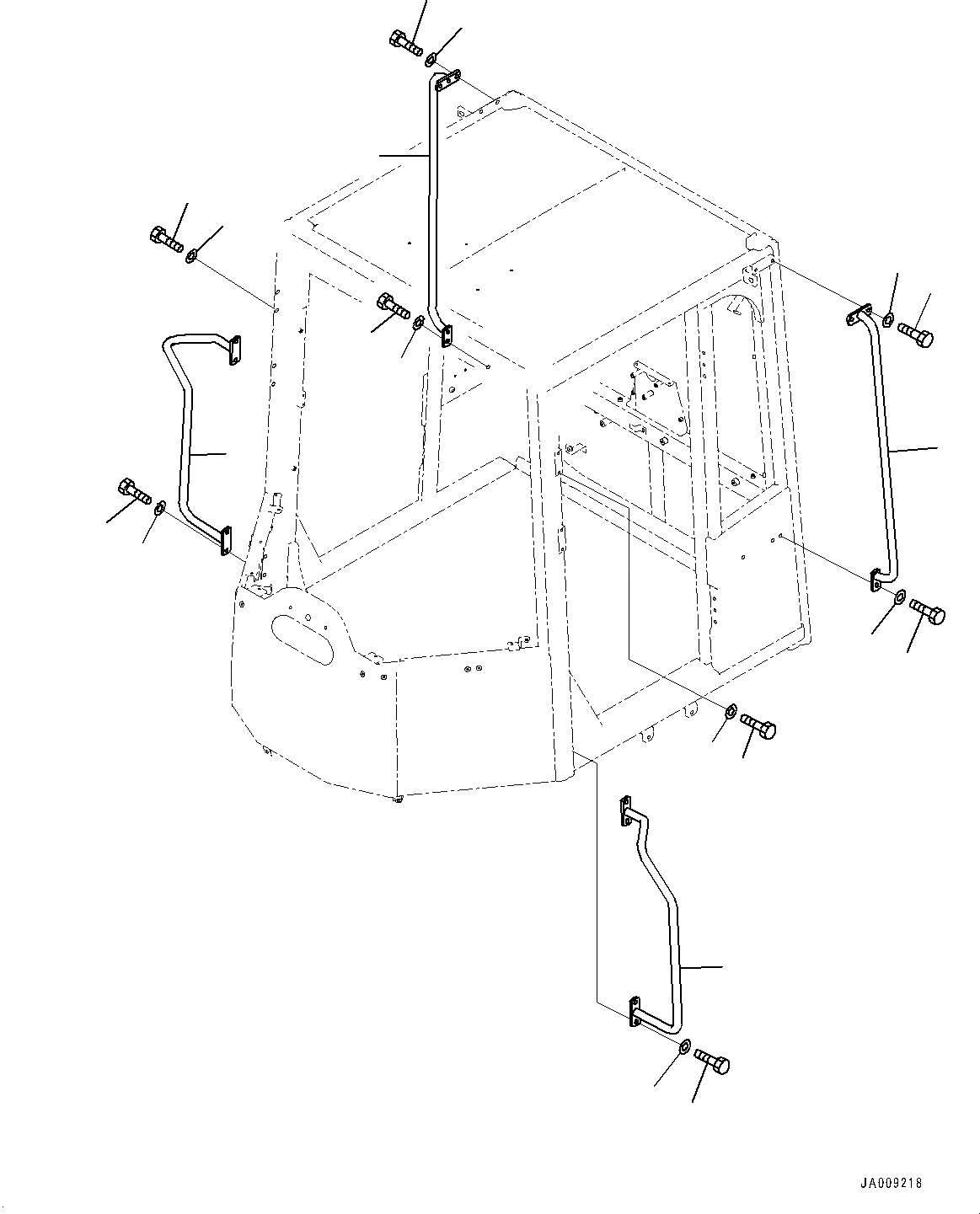 JA009218