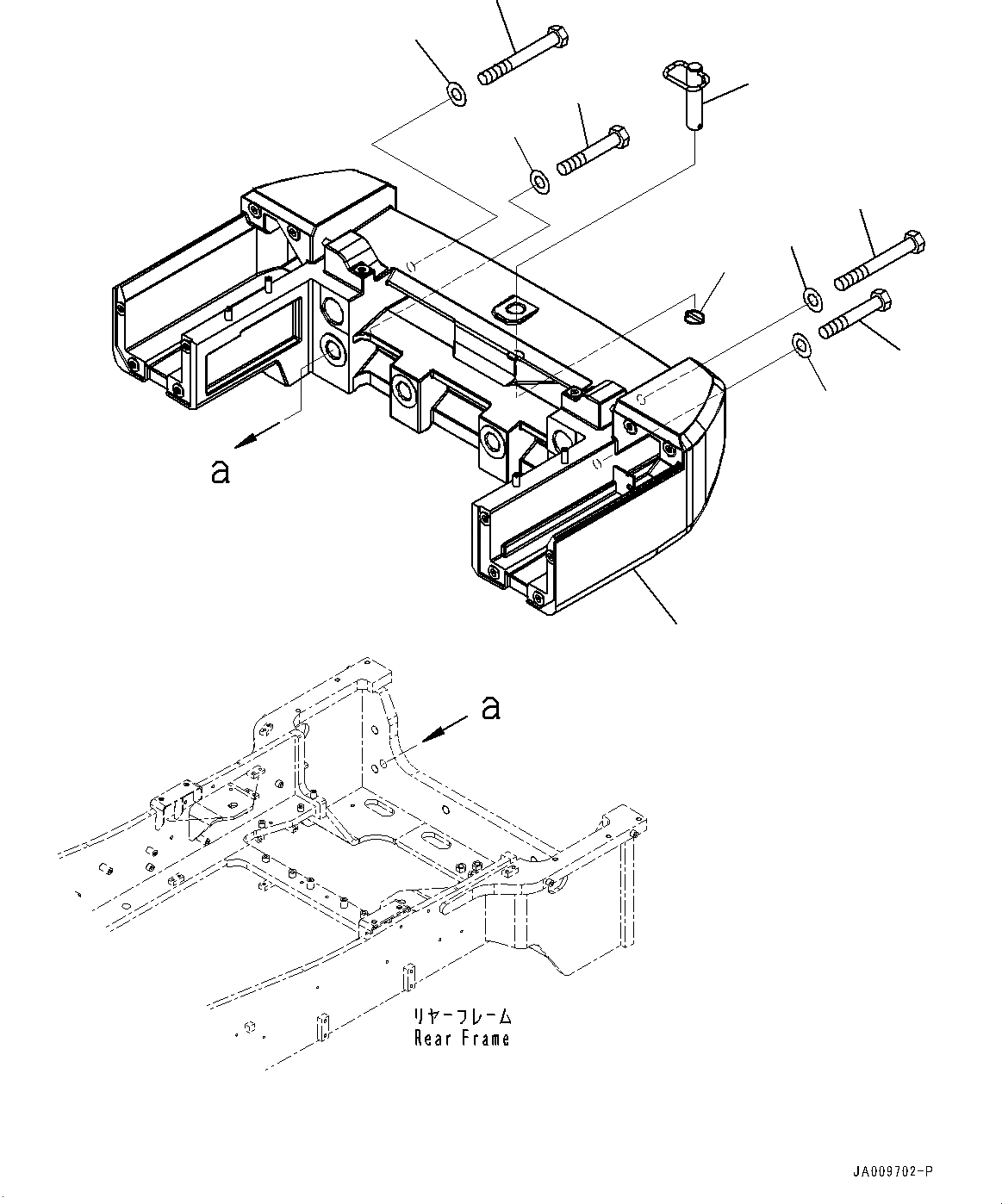 a

a

リヤーフレーム
Rear Frame

JA009702-P