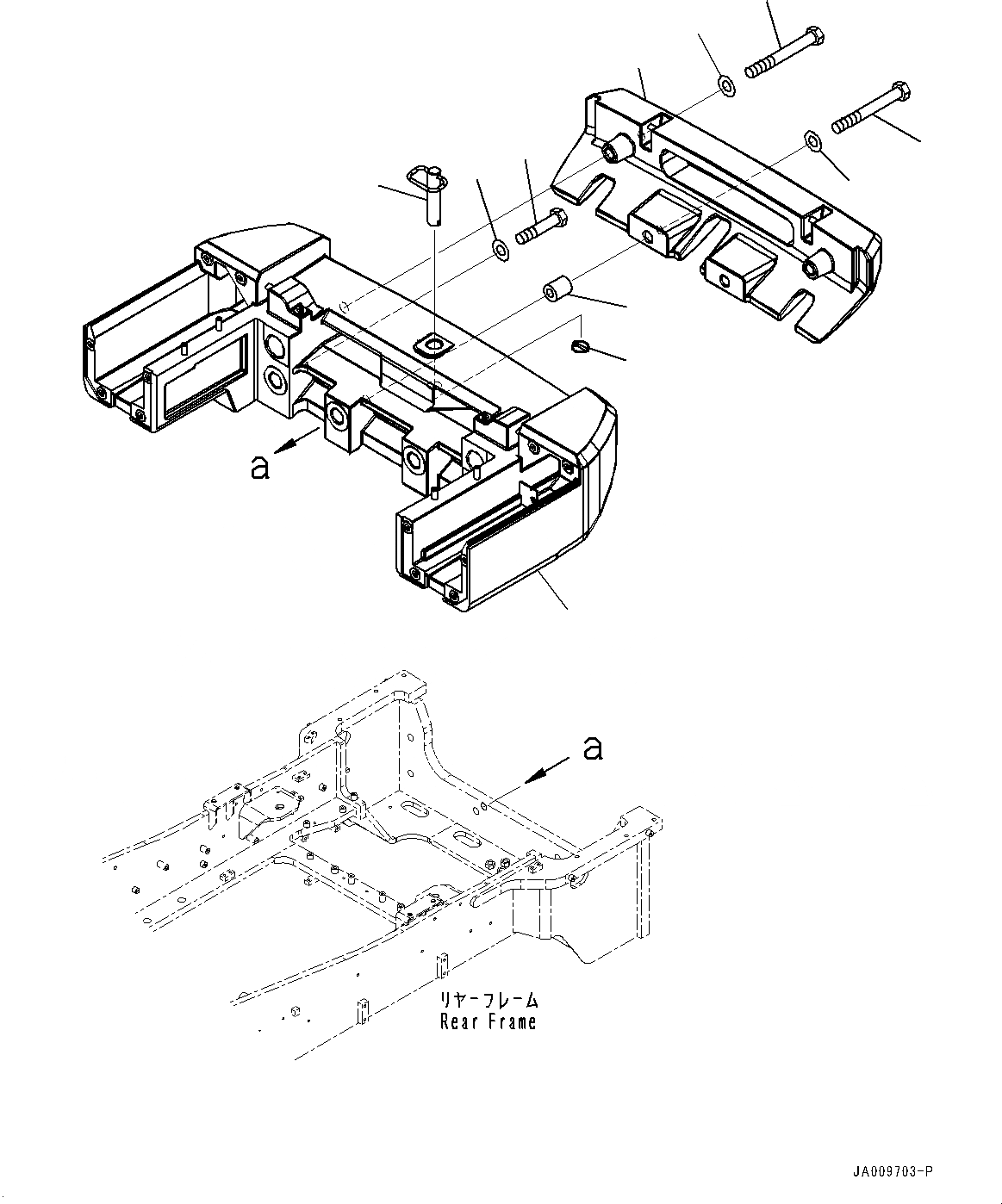 a

a

リヤーフレーム
Rear Frame

JA009703-P