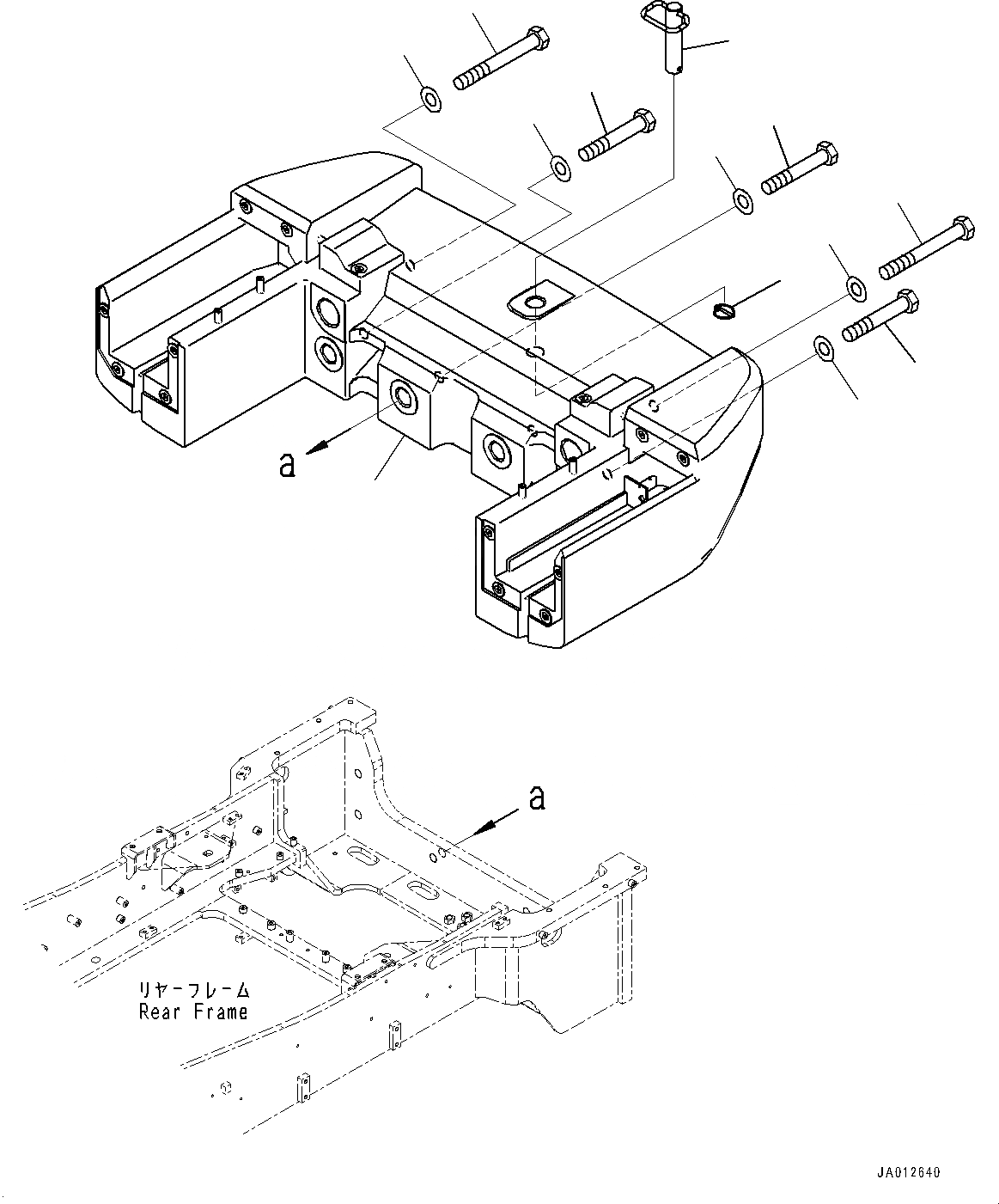 a

a

リヤーフレーム
Rear Frame

JA012640