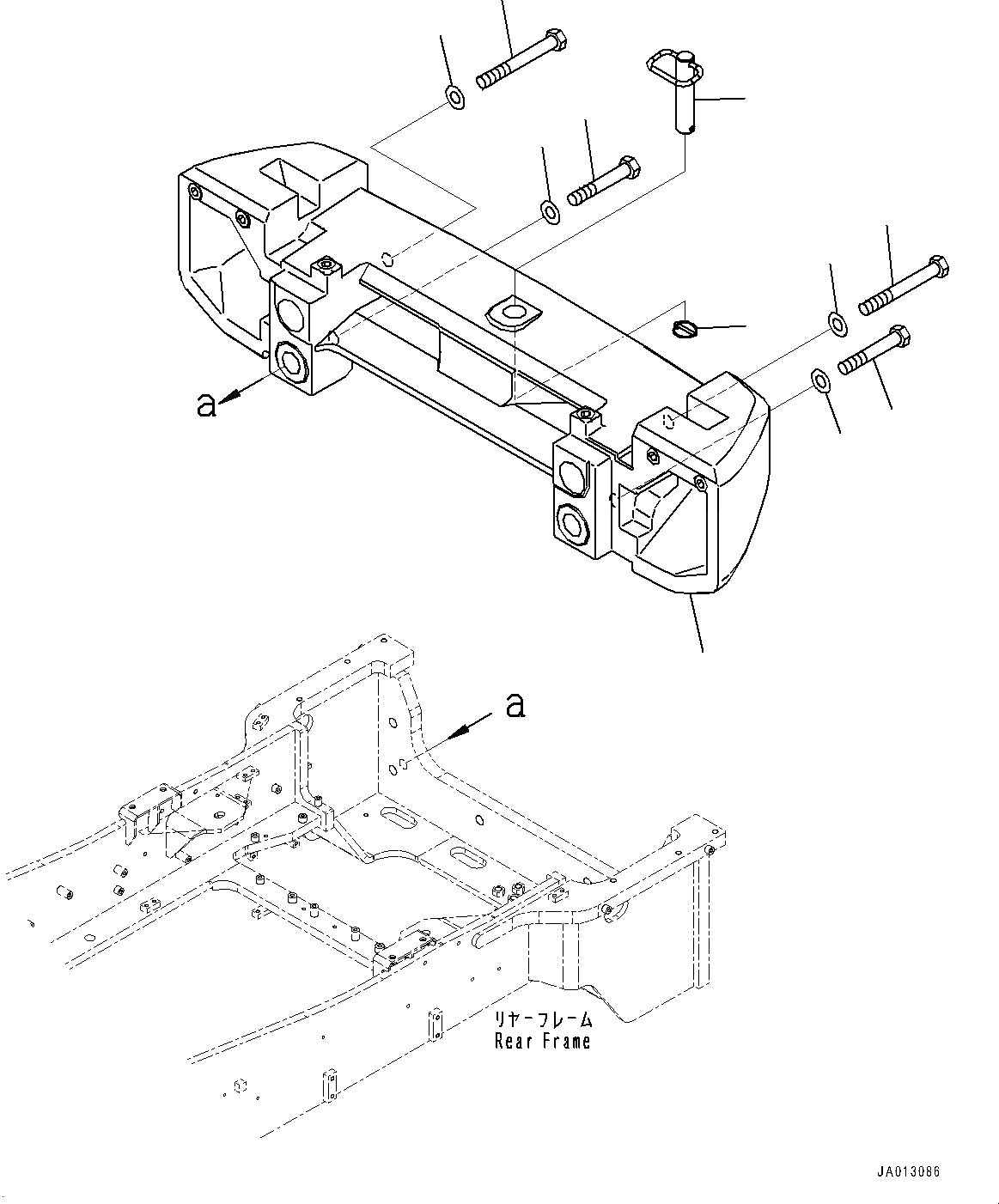 a

a

リヤーフレーム
Rear Frame

JA013086