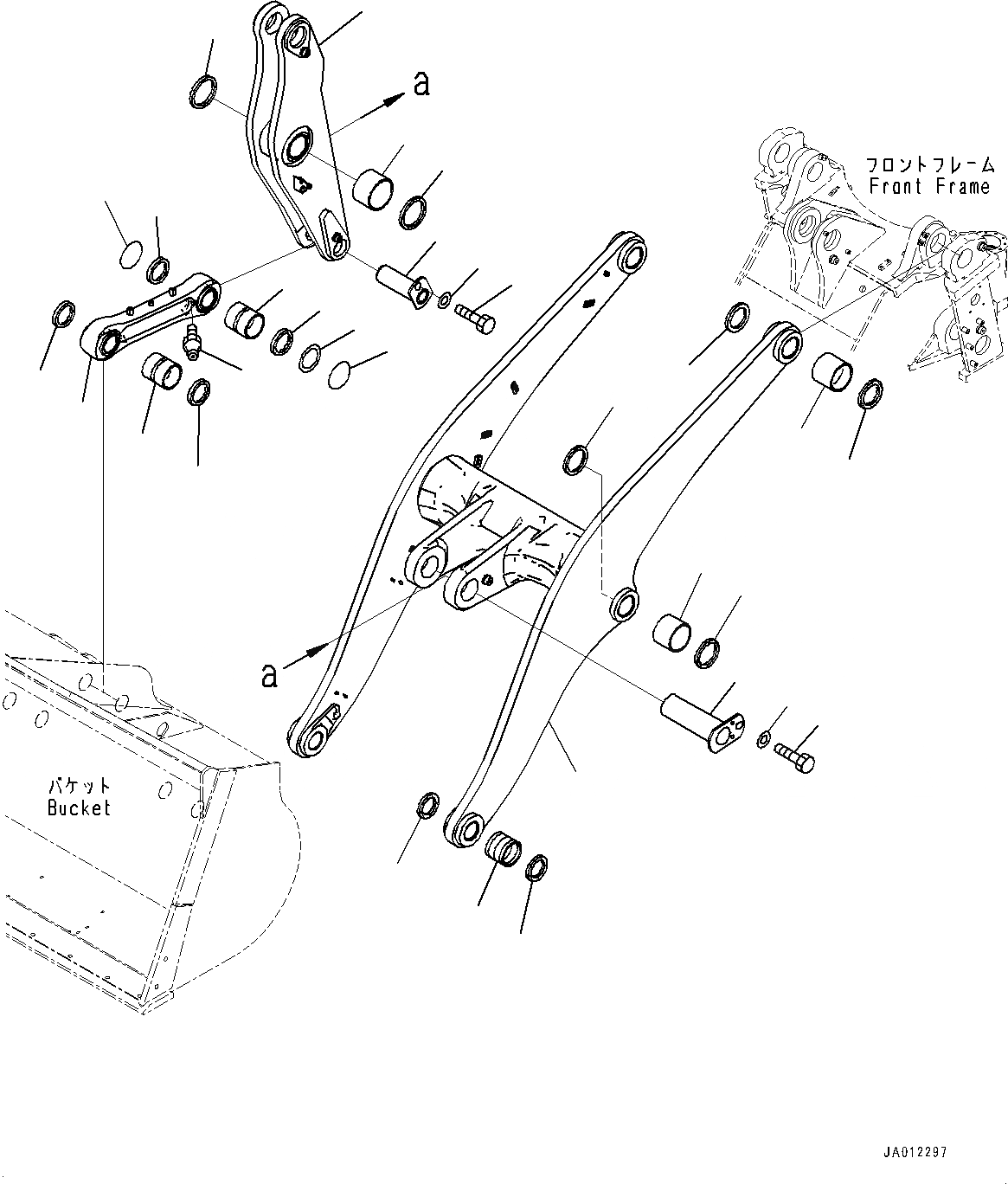 a

フロントフレーム
Front Frame

a

バケット
Bucket

JA012297