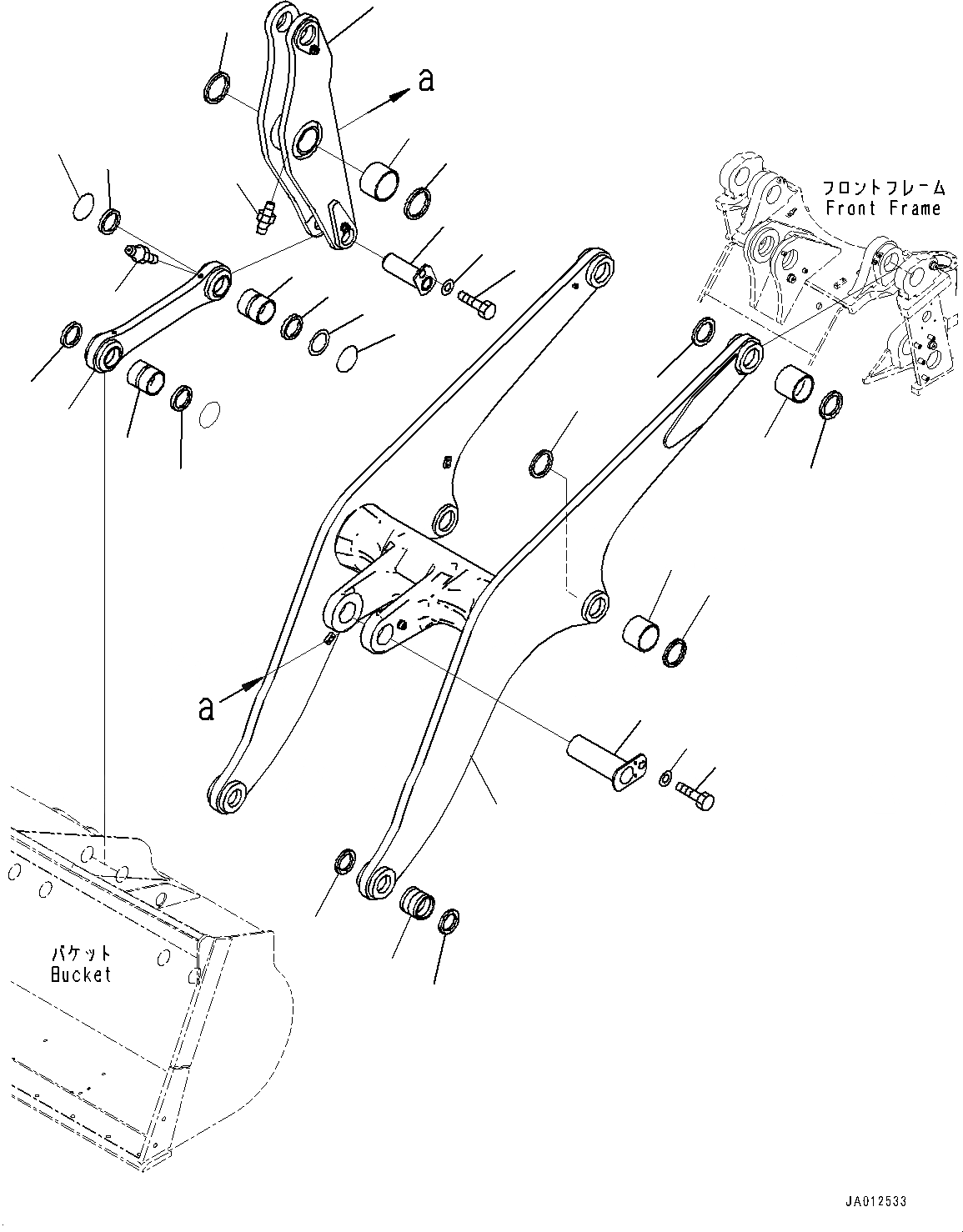 a

フロントフレーム
Front Frame

a

バケット
Bucket

JA012533