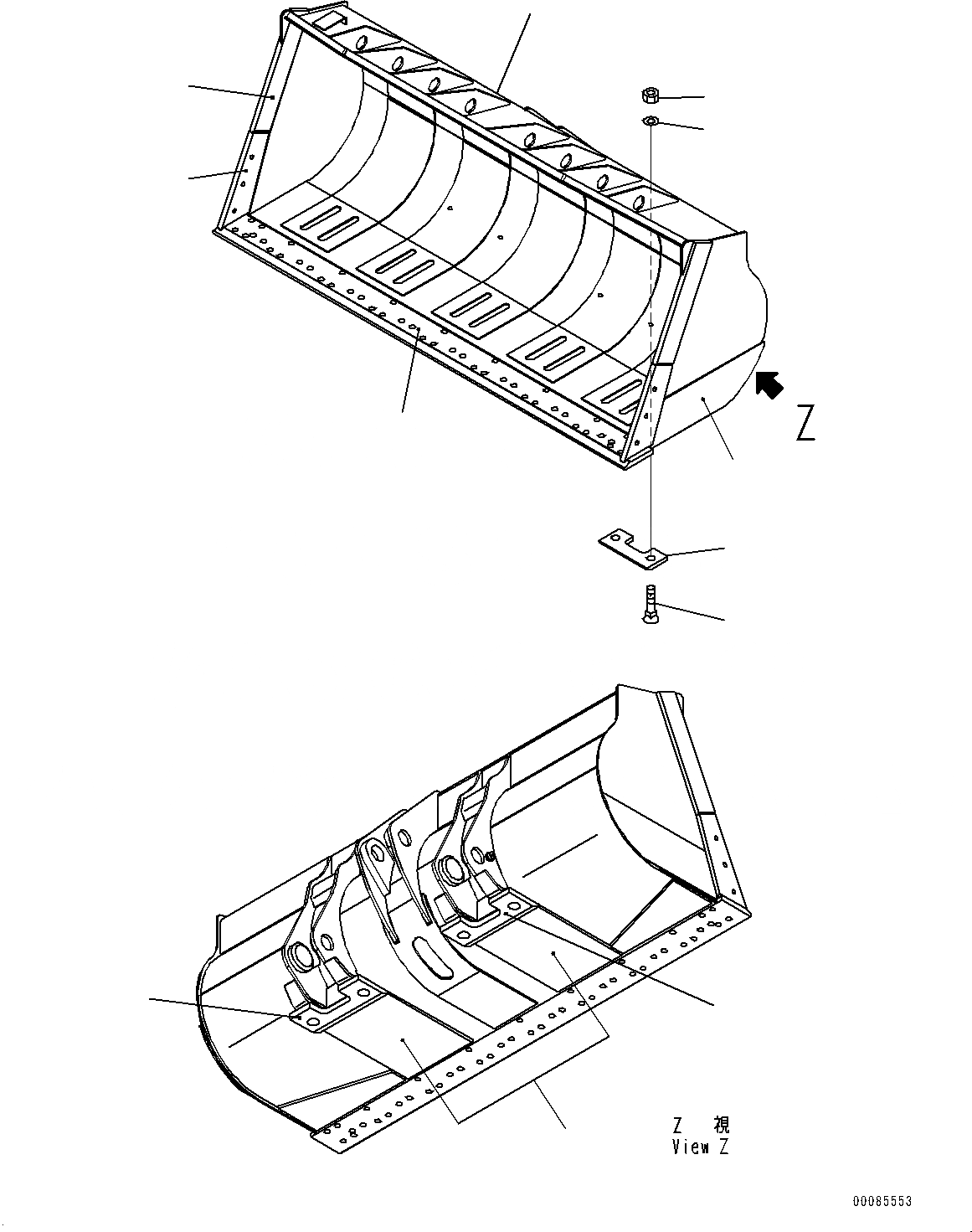 Z

Z 視
View Z

00085553