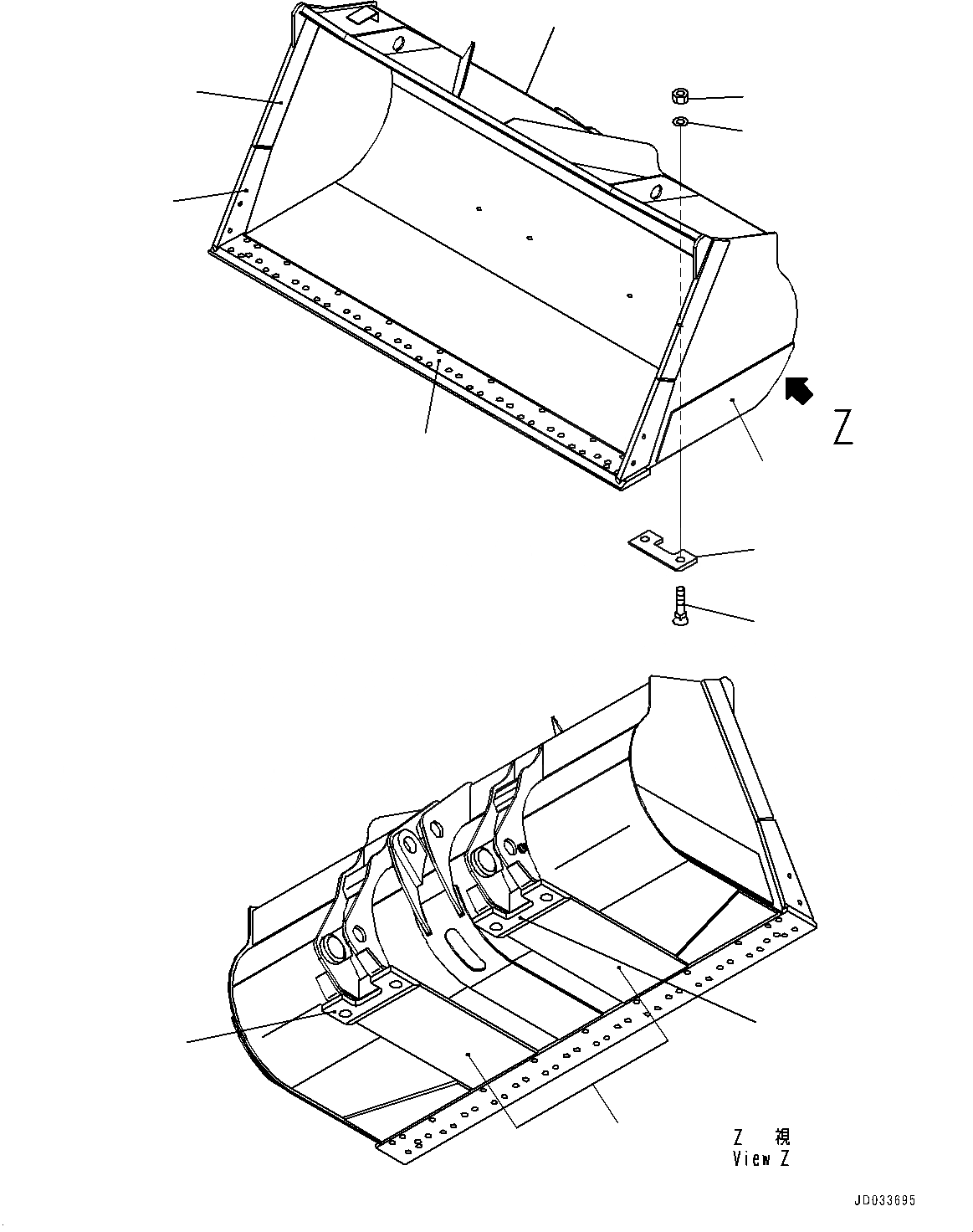 Z

Z 視
View Z

JD033695