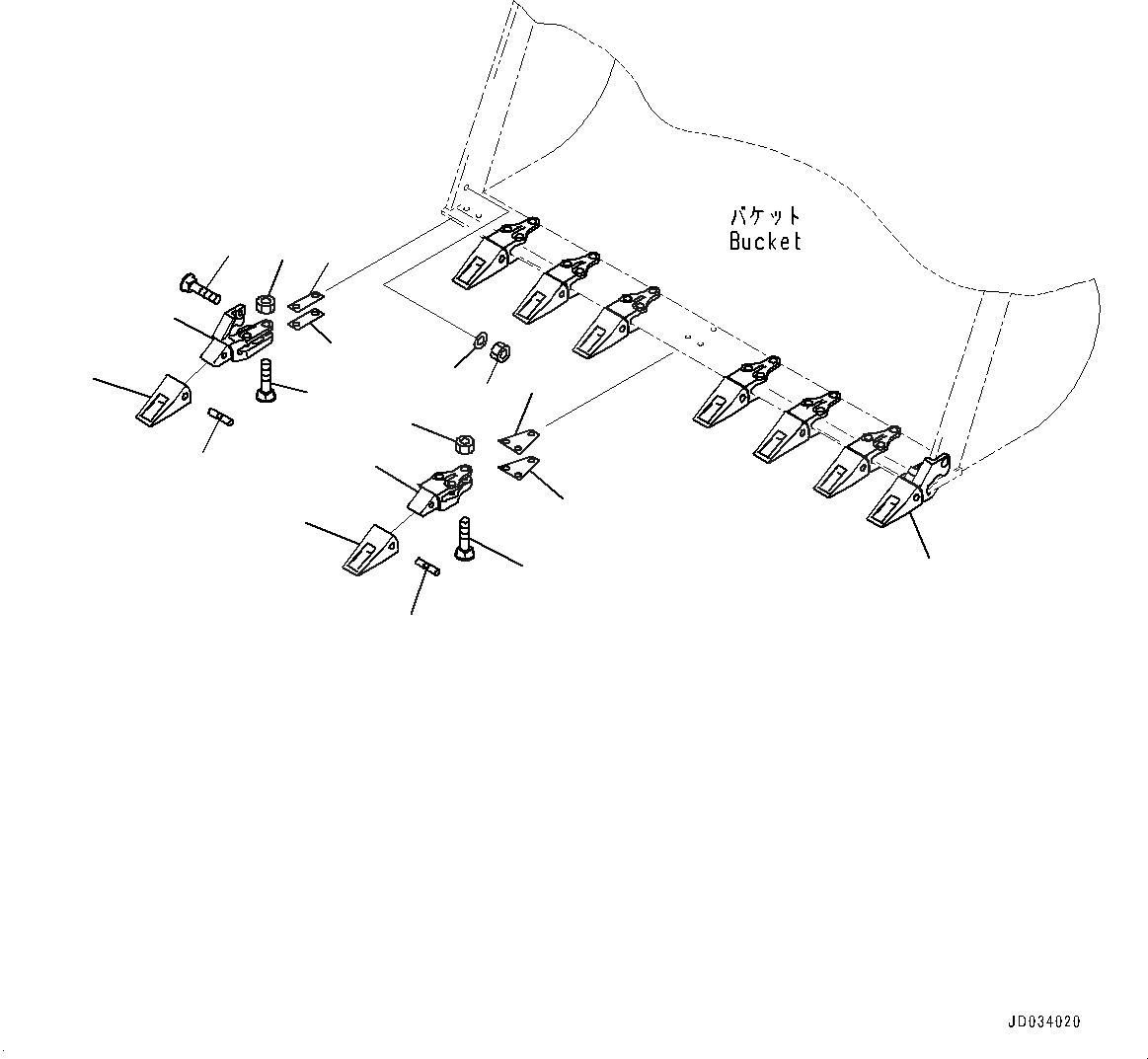 バケット
Bucket

JD034020