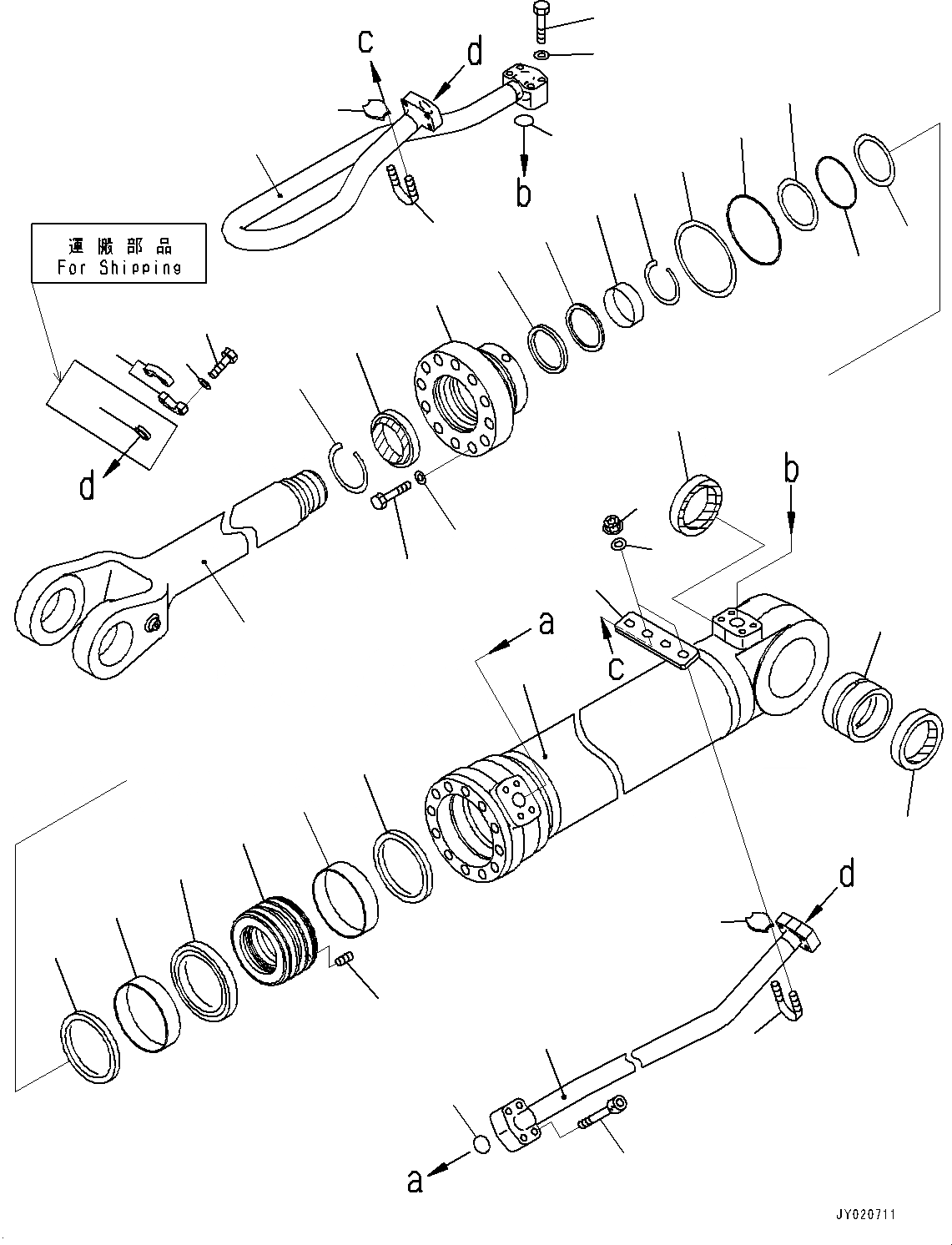 c
d
b
運搬部品
For Shipping
d
b
a
c
d
a
JY020711