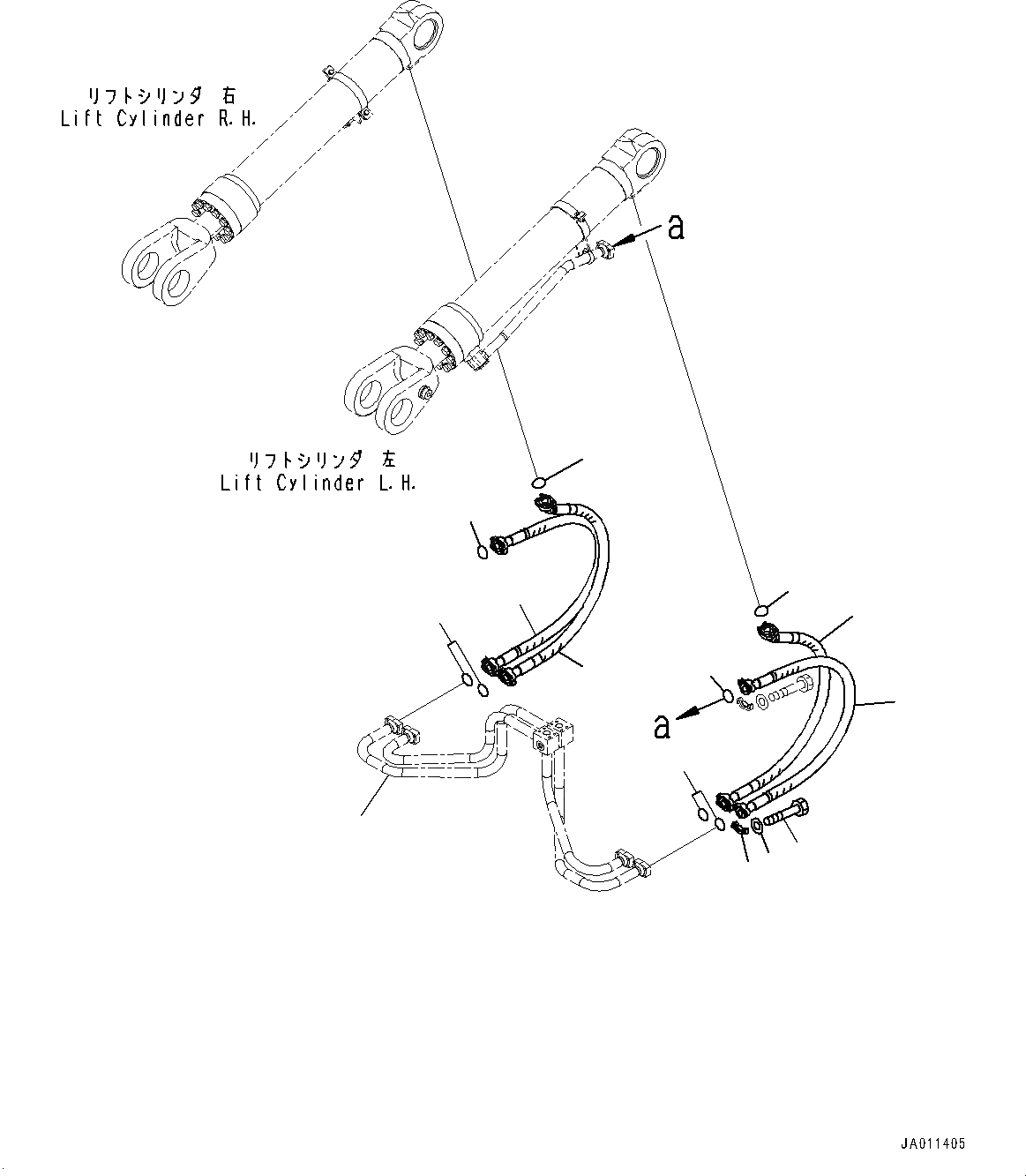 リフトシリンダ 右
Lift Cylinder R.H.

a

リフトシリンダ 左
Lift Cylinder L.H.

a

JA011405