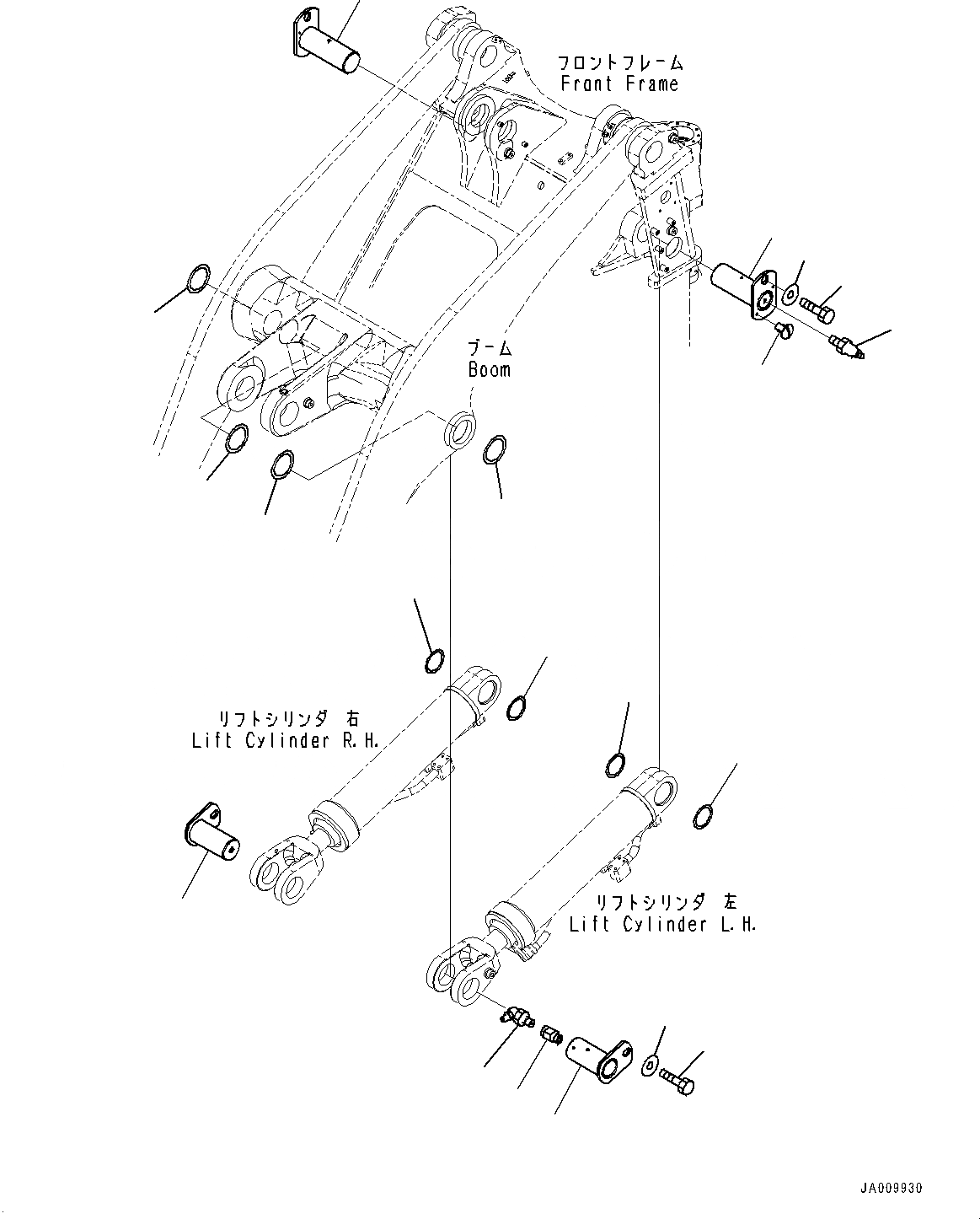 フロントフレーム
Front Frame

ブーム
Boom

リフトシリンダ 右
Lift Cylinder R.H.

リフトシリンダ 左
Lift Cylinder L.H.

JA009930